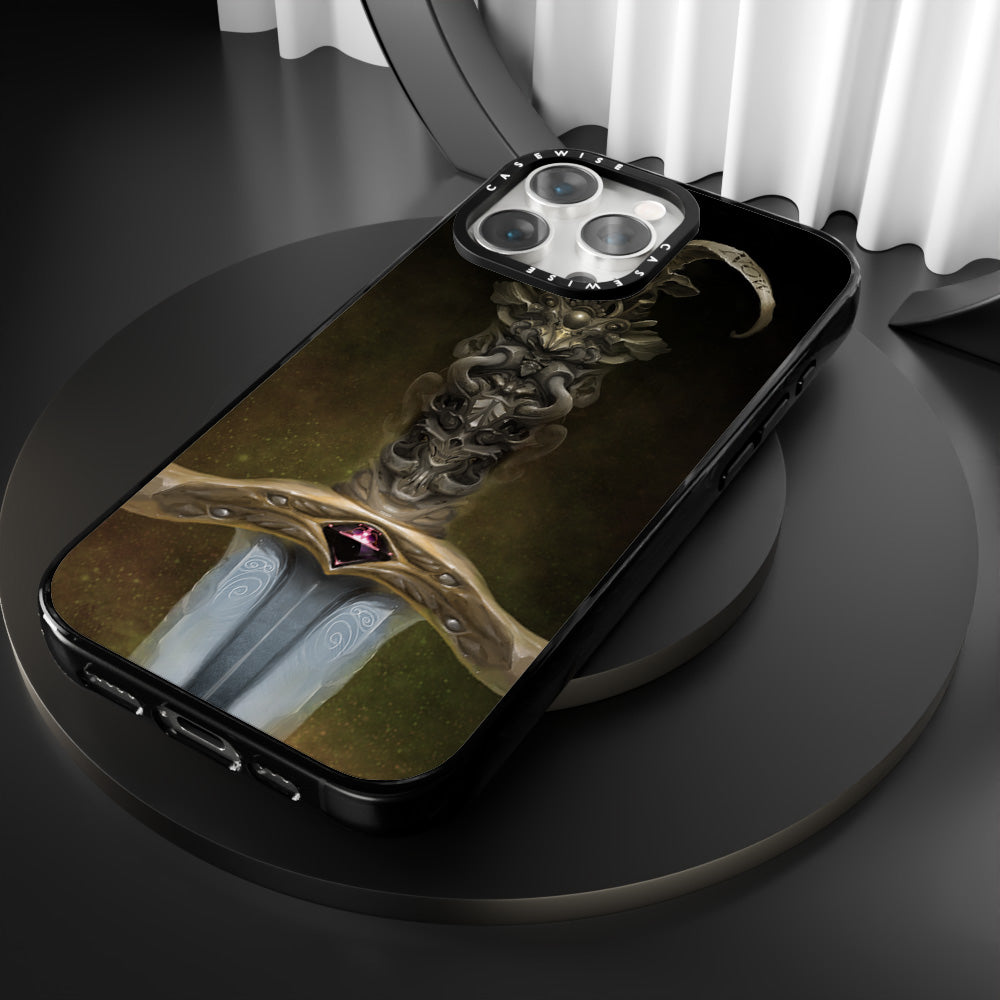 CASEWISE
CASEWISE