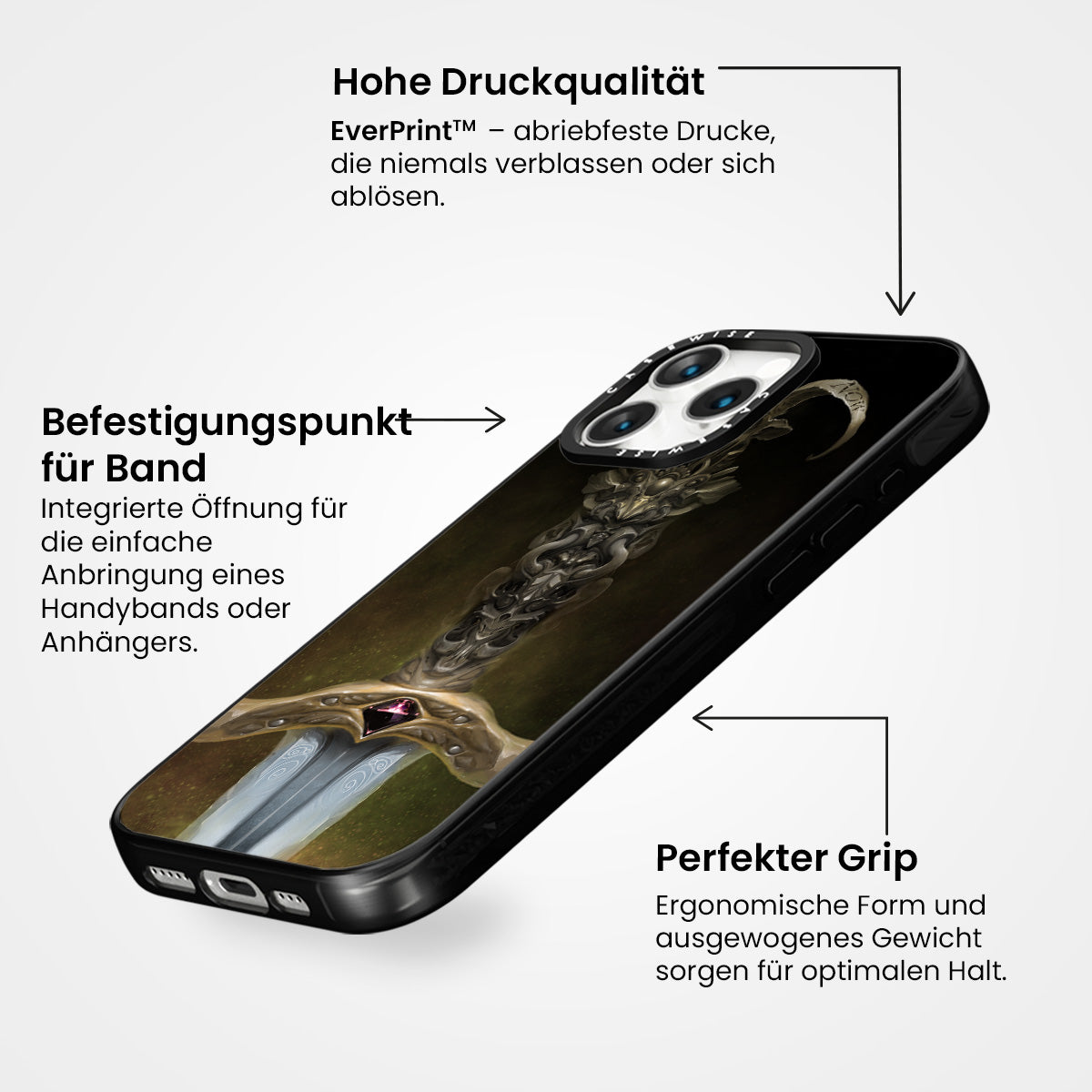 Hohe Druckqualität

EverPrint™ – abriebfeste Drucke, die niemals verblassen oder sich ablösen.

Befestigungspunkt für Band

Integrierte Öffnung für die einfache Anbringung eines Handybands oder Anhängers.

CASEWISE CASEWISE

Perfekter Grip

Ergonomische Form und ausgewogenes Gewicht sorgen für optimalen Halt.