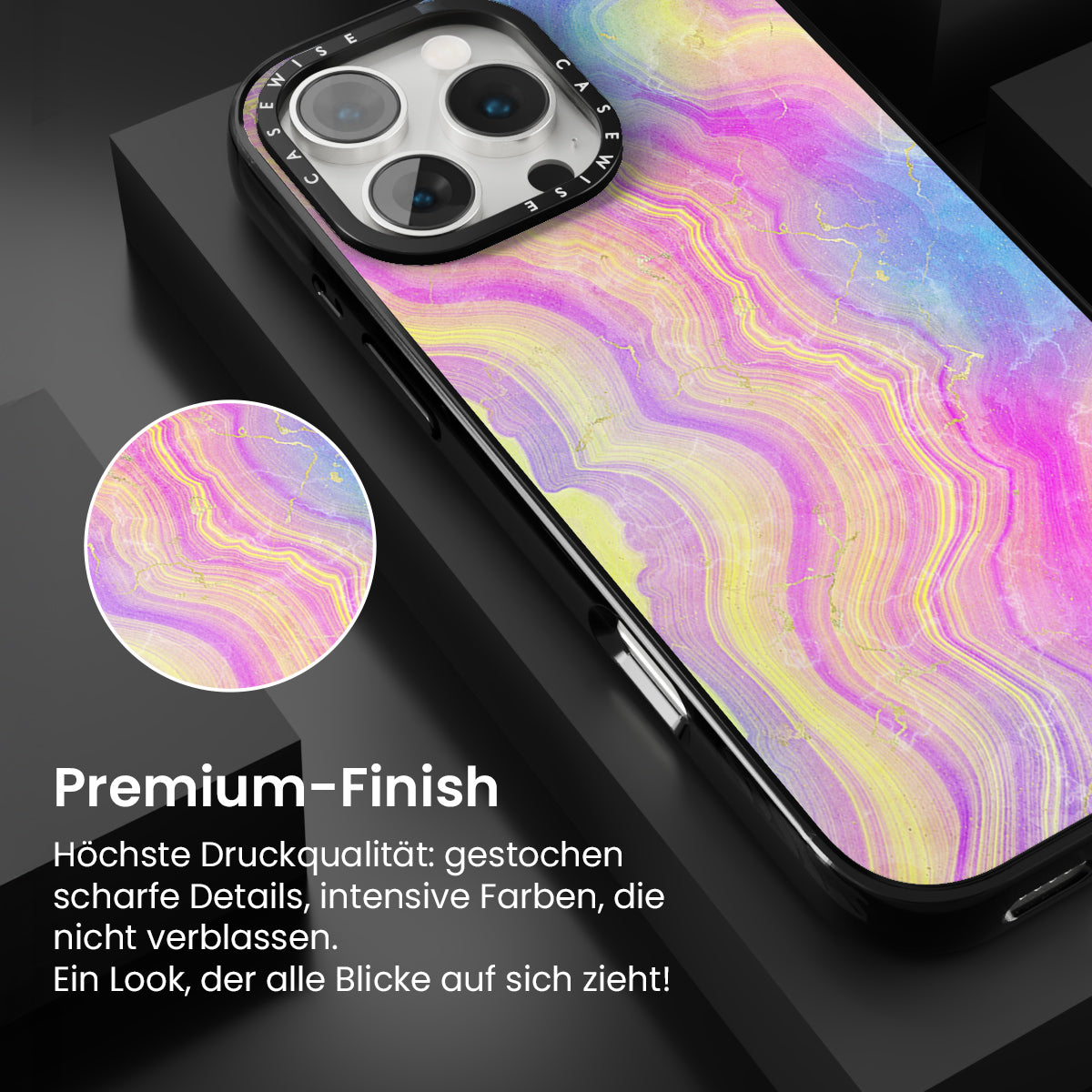 CASEWISE

CASEWISE

Premium-Finish

Höchste Druckqualität: gestochen scharfe Details, intensive Farben, die nicht verblassen.
Ein Look, der alle Blicke auf sich zieht!