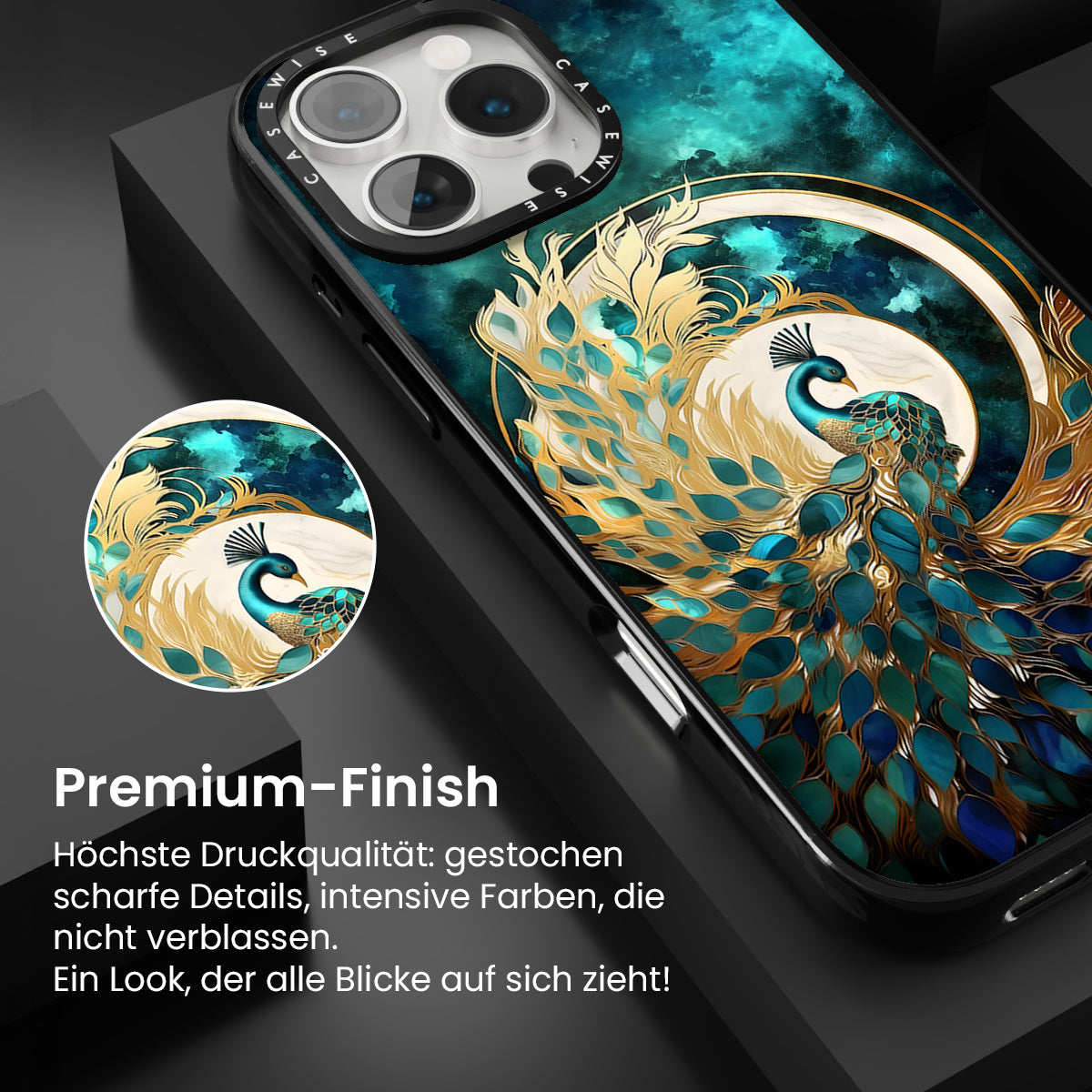 CASEWISE CASEWISE

Premium-Finish

Höchste Druckqualität: gestochen scharfe Details, intensive Farben, die nicht verblassen.
Ein Look, der alle Blicke auf sich zieht!