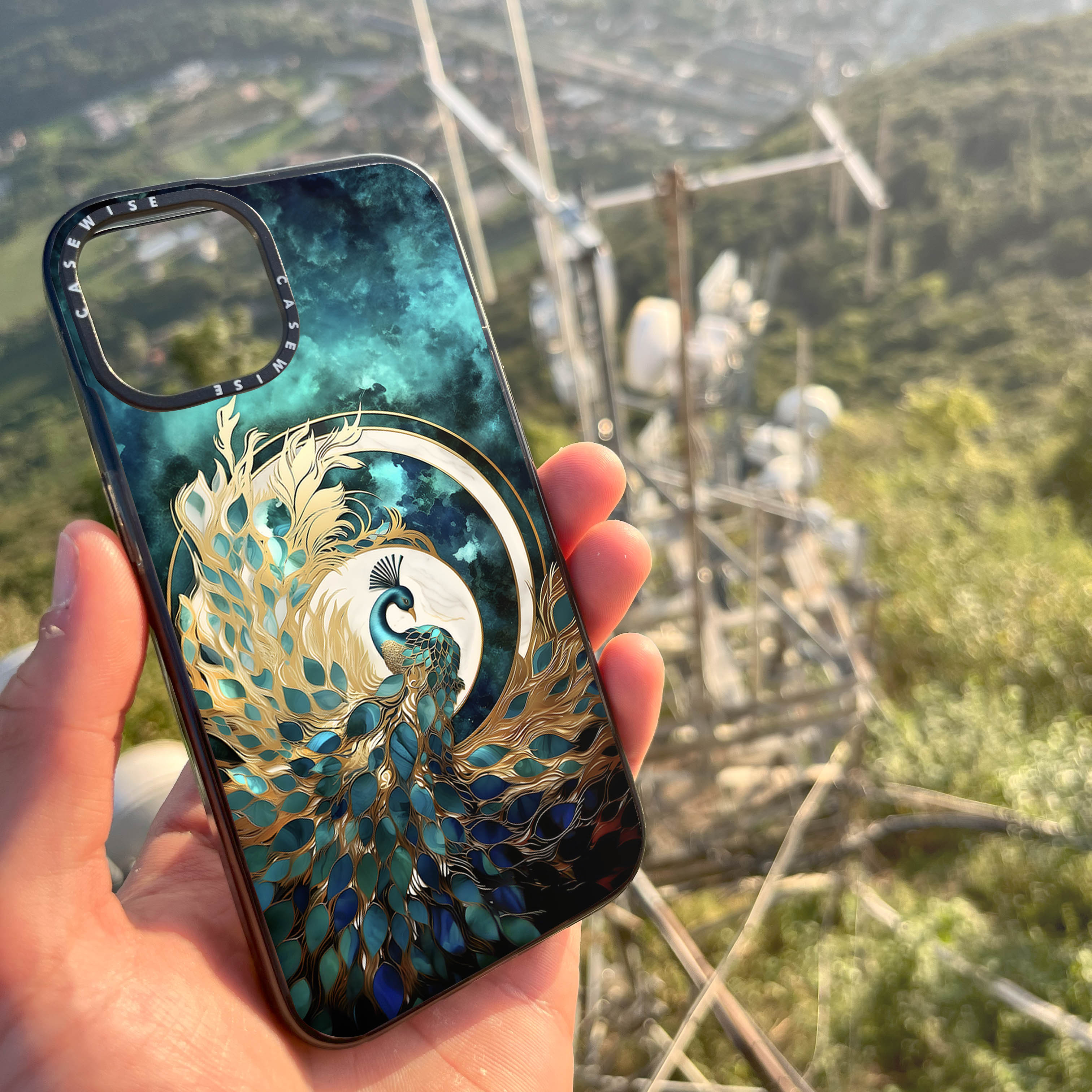 CASEWISE CASEWISE