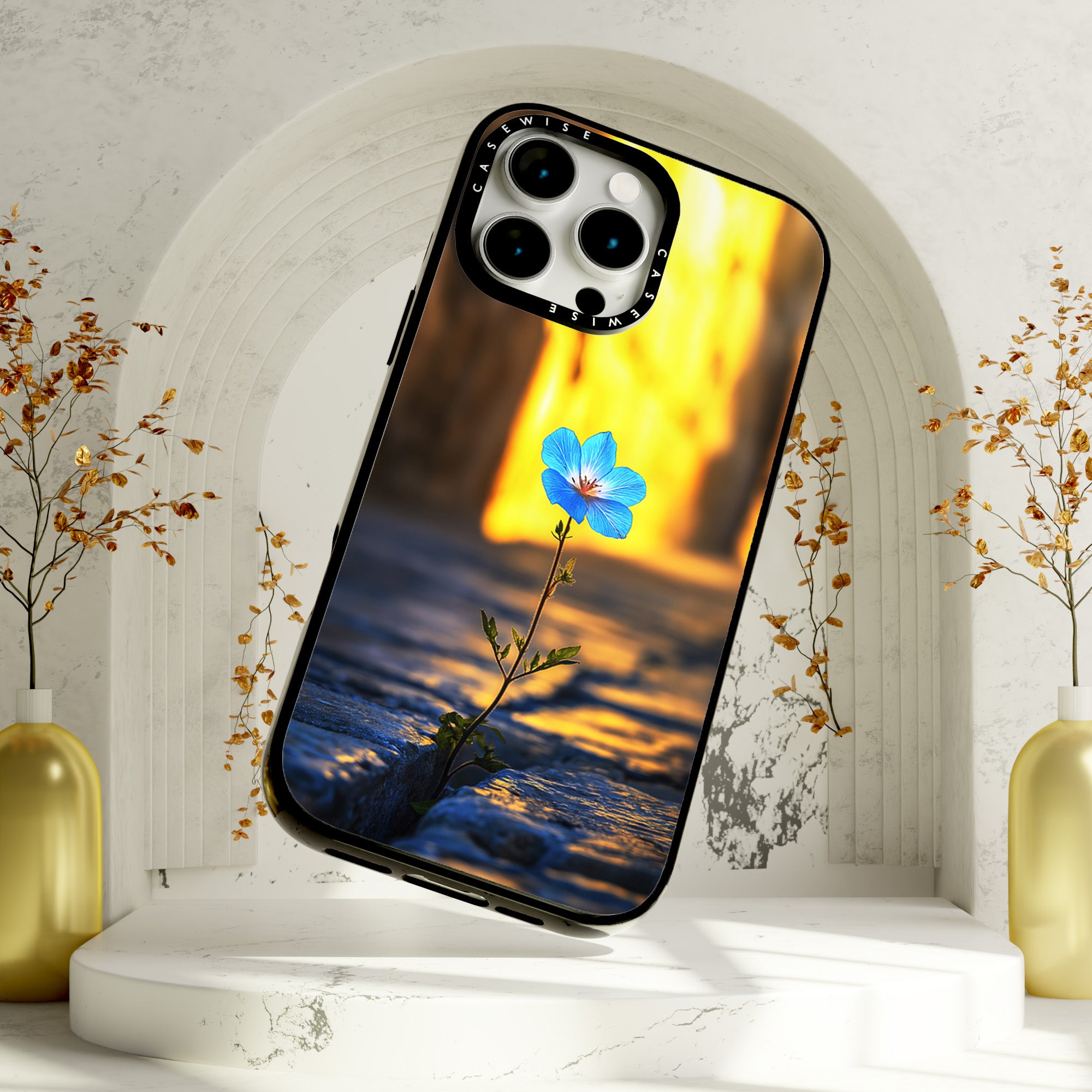 CASEWISE
CASEWISE