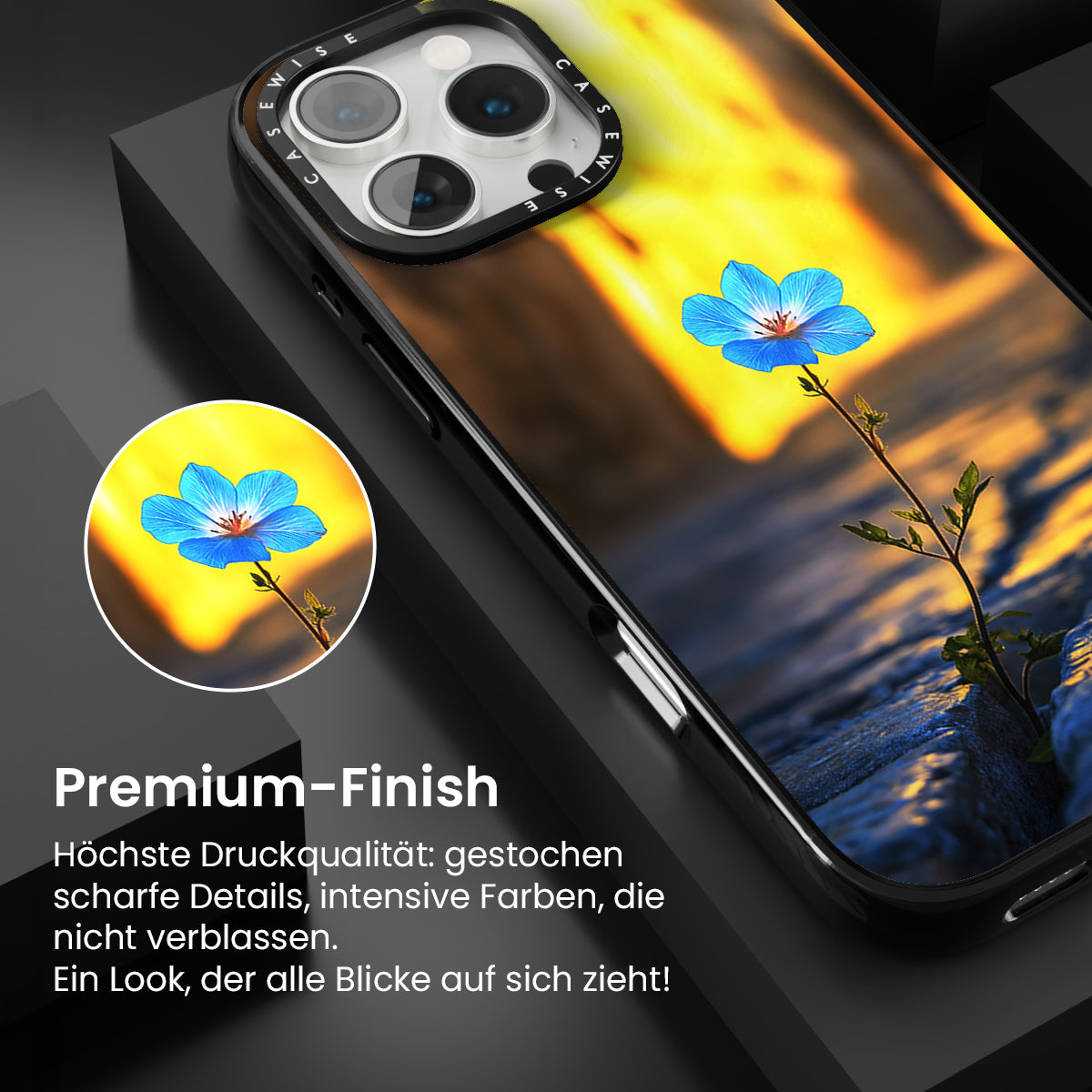 CASEWISE CASEWISE

Premium-Finish

Höchste Druckqualität: gestochen scharfe Details, intensive Farben, die nicht verblassen.
Ein Look, der alle Blicke auf sich zieht!