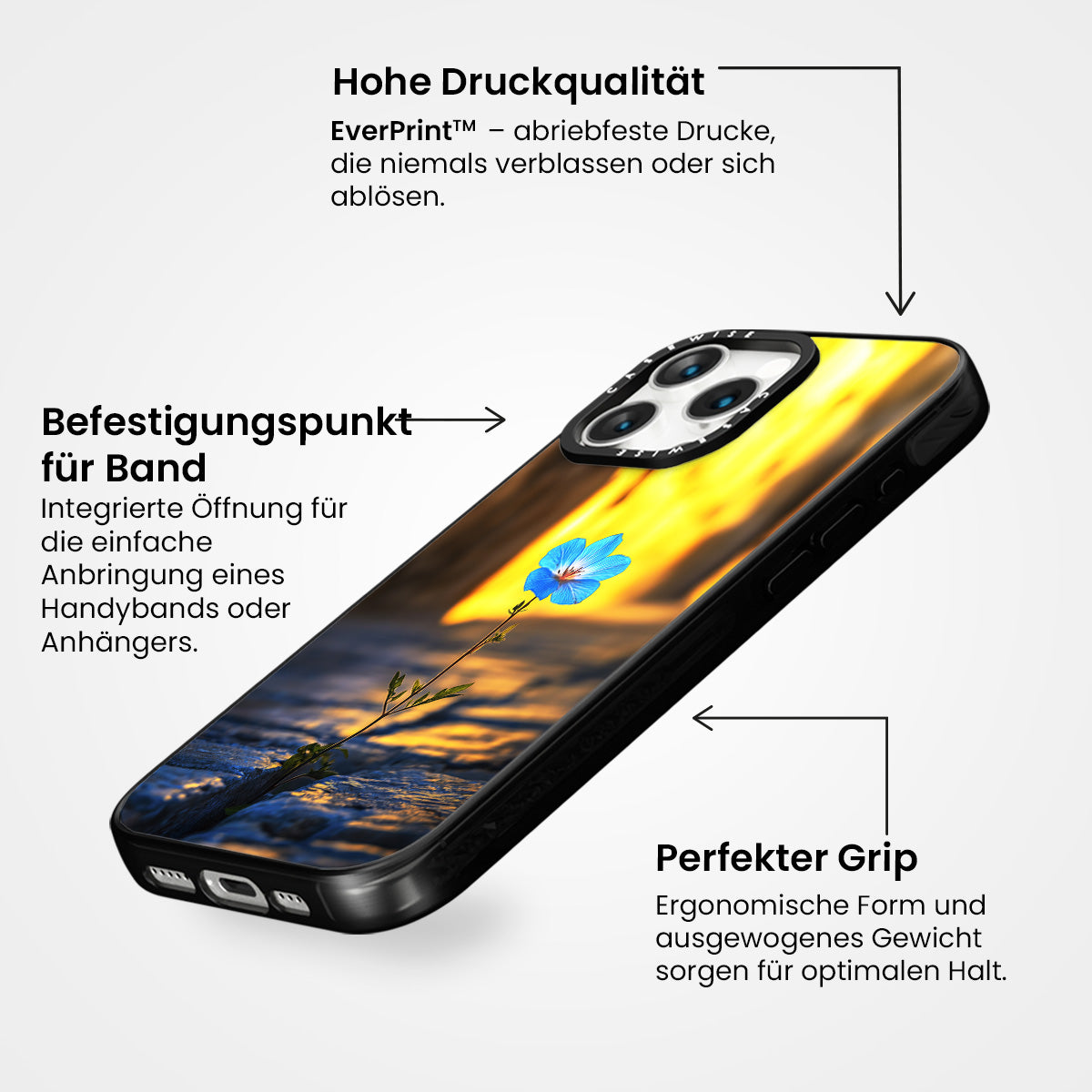 Hohe Druckqualität

EverPrint™ – abriebfeste Drucke, die niemals verblassen oder sich ablösen.

Befestigungspunkt für Band

Integrierte Öffnung für die einfache Anbringung eines Handybands oder Anhängers.

CASEWISE

CASEWISE

Perfekter Grip

Ergonomische Form und ausgewogenes Gewicht sorgen für optimalen Halt.