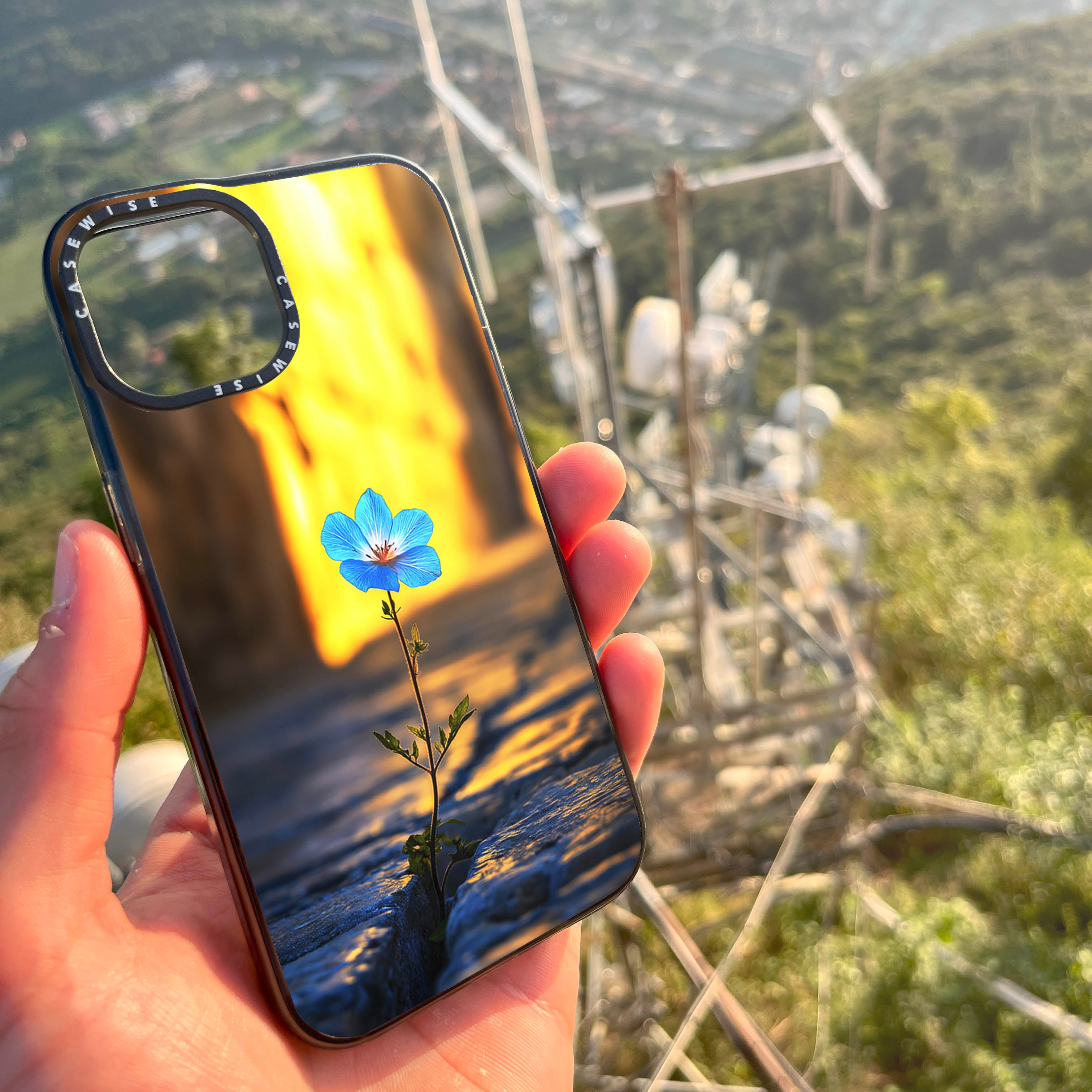 CASEWISE CASEWISE