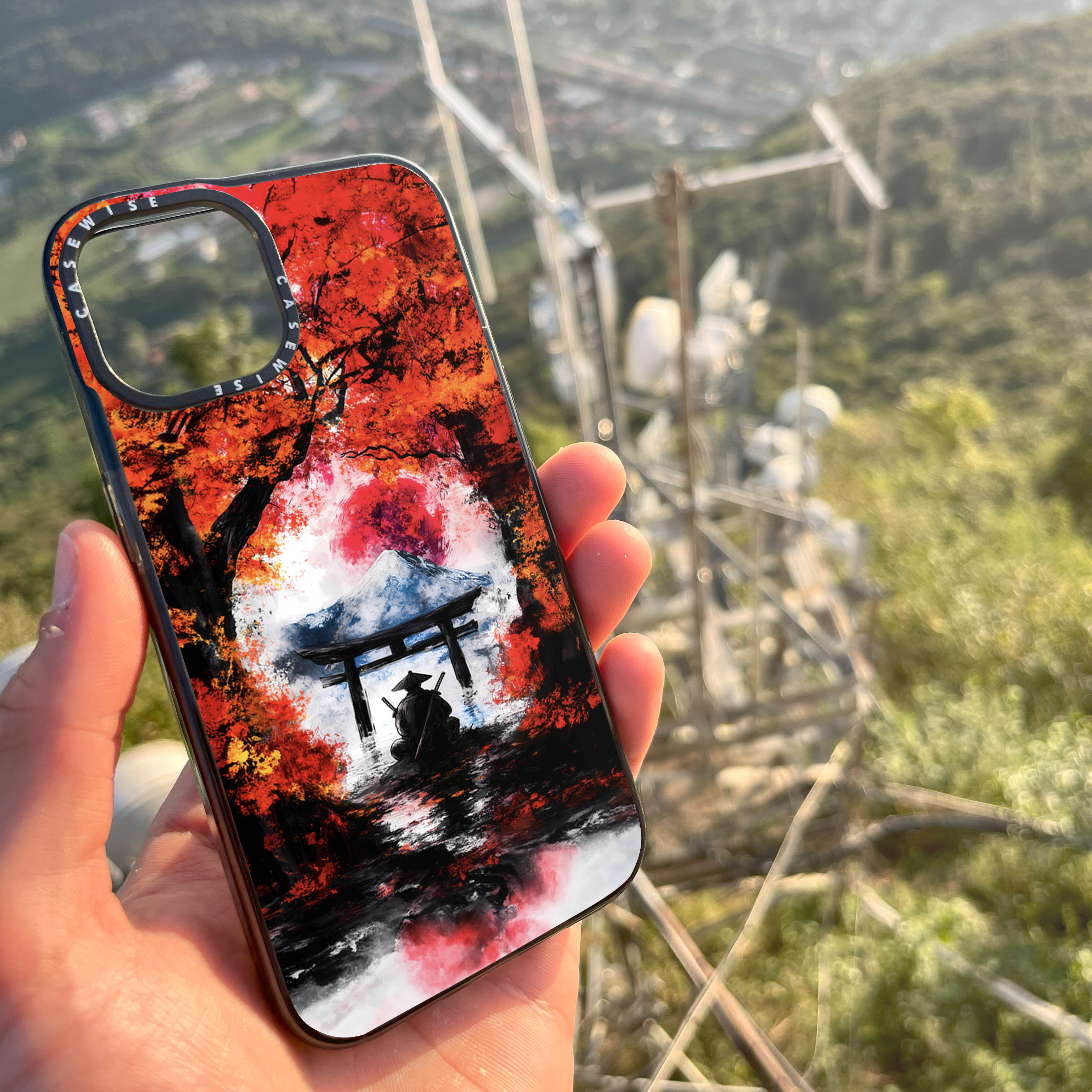 CASEWISE
CASEWISE