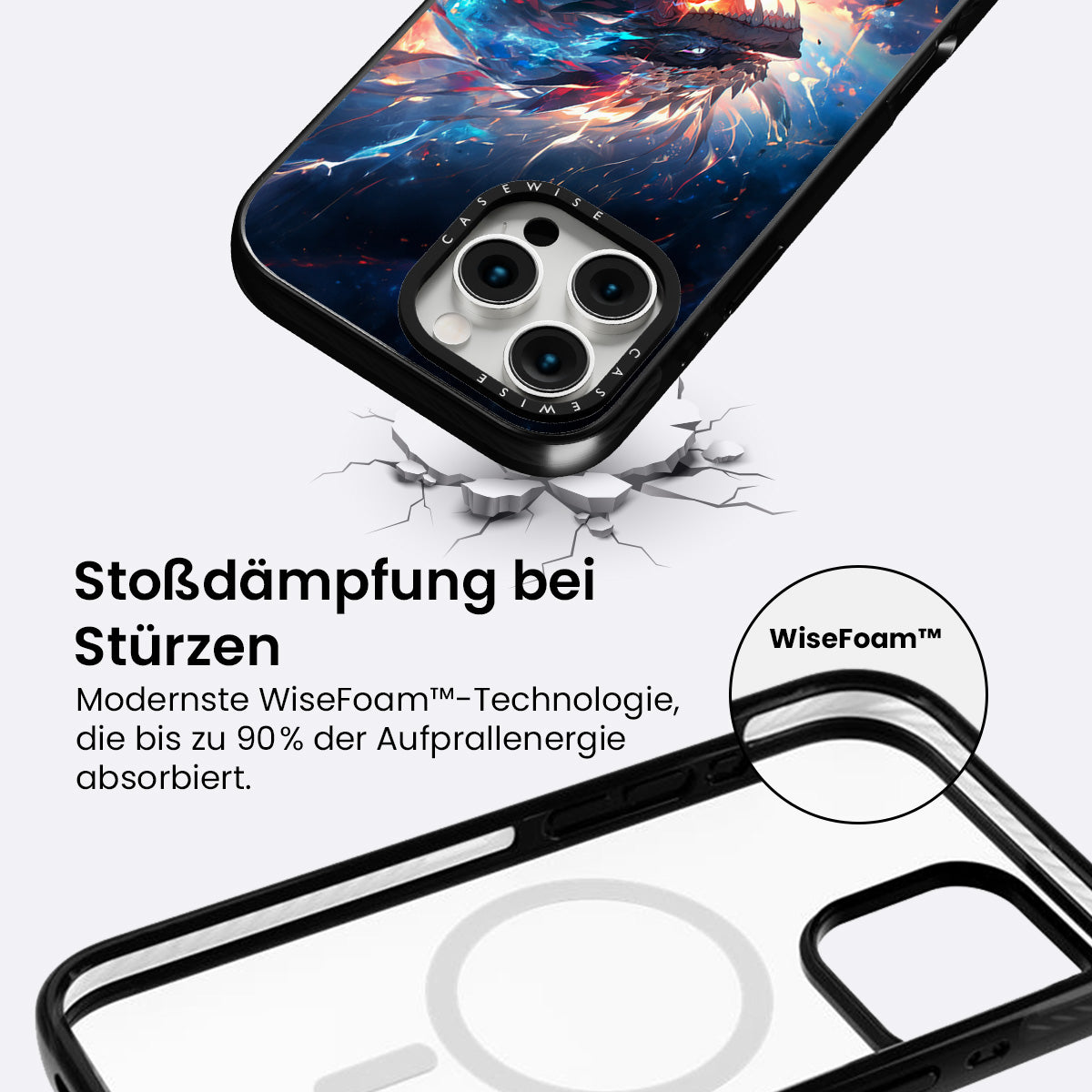 CASEWISE

CASEWISE

Stoßdämpfung bei Stürzen

Modernste WiseFoam™-Technologie, die bis zu 90% der Aufprallenergie absorbiert.

WiseFoam™