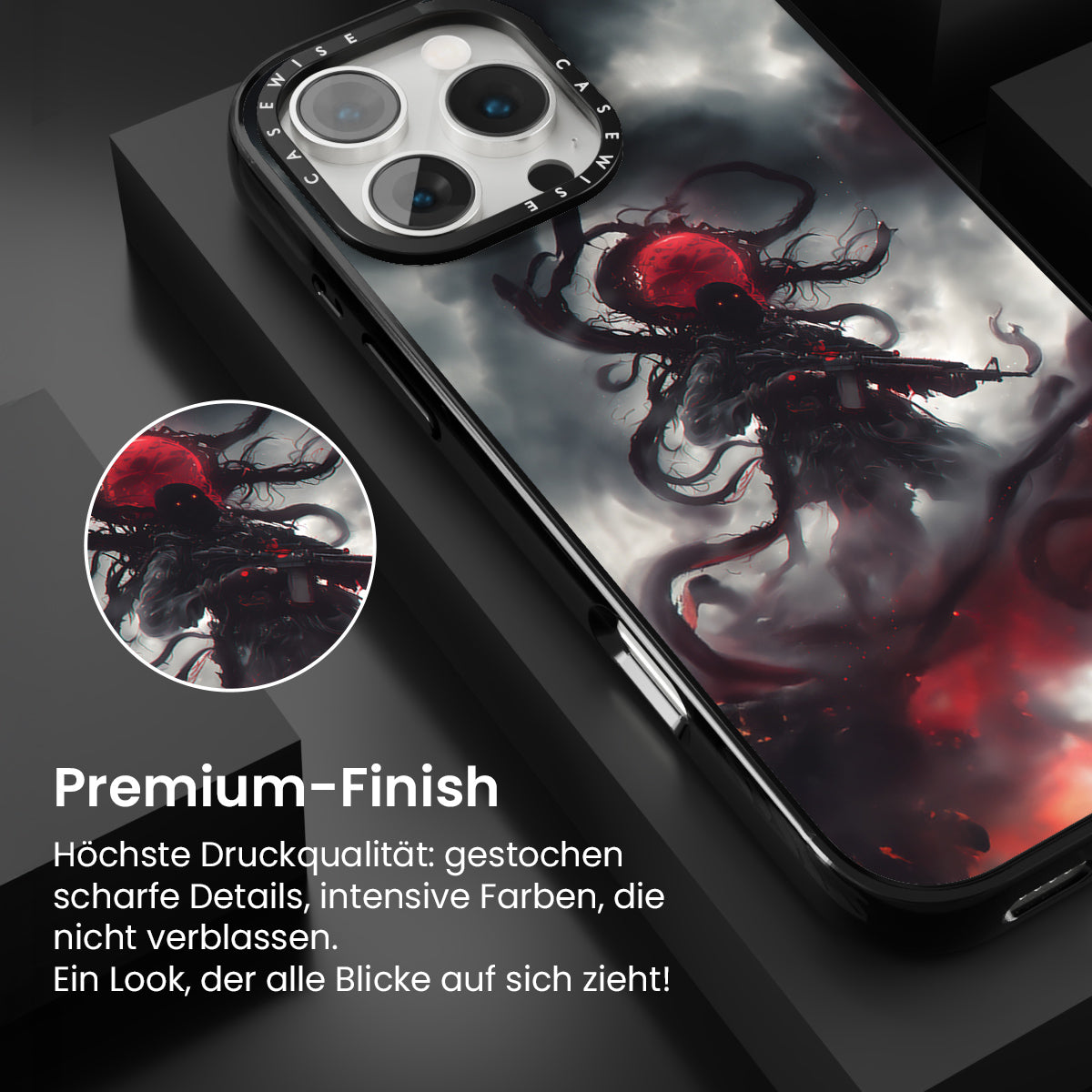 CASEWISE CASEWISE

Premium-Finish

Höchste Druckqualität: gestochen scharfe Details, intensive Farben, die nicht verblassen.
Ein Look, der alle Blicke auf sich zieht!