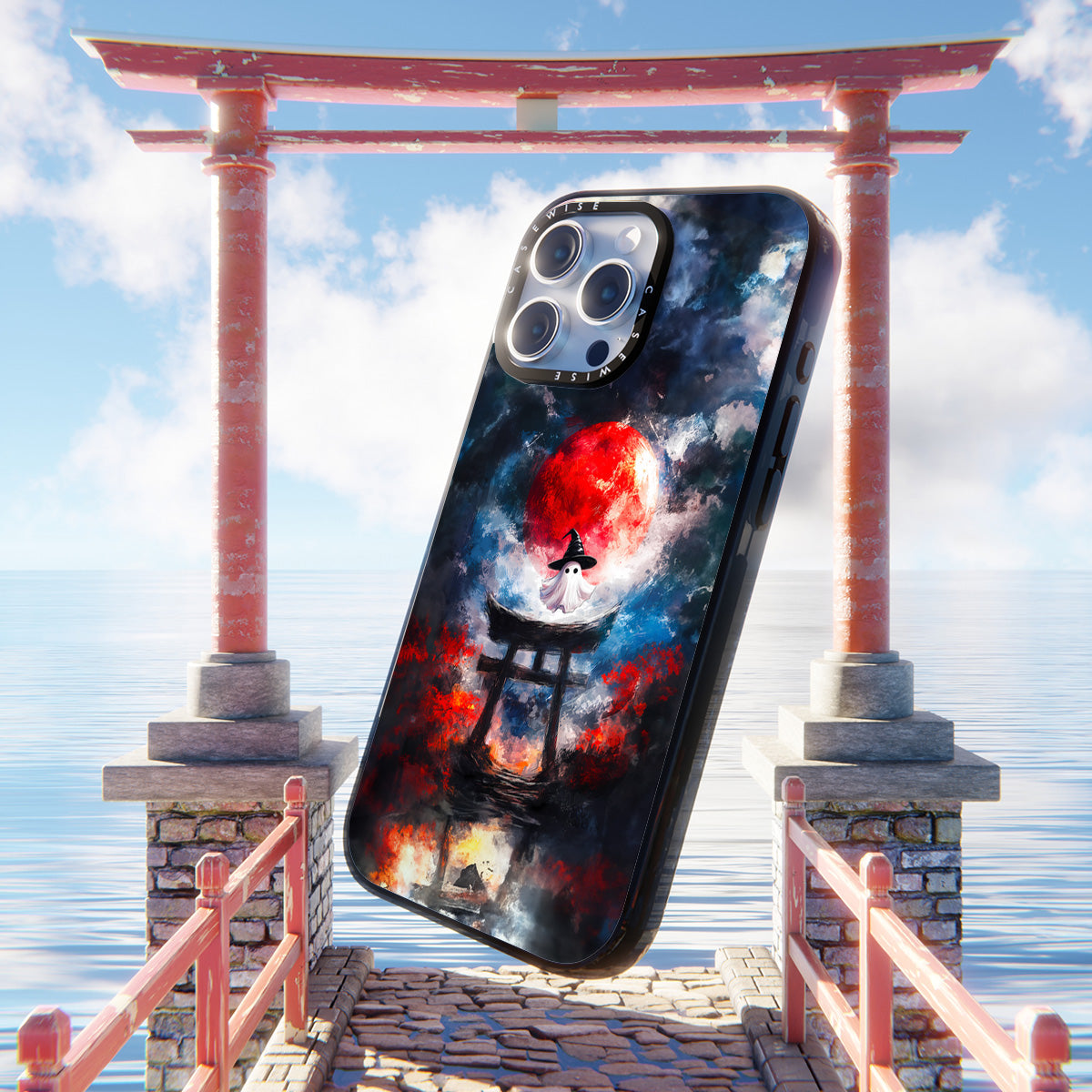 CASEWISE CASEWISE