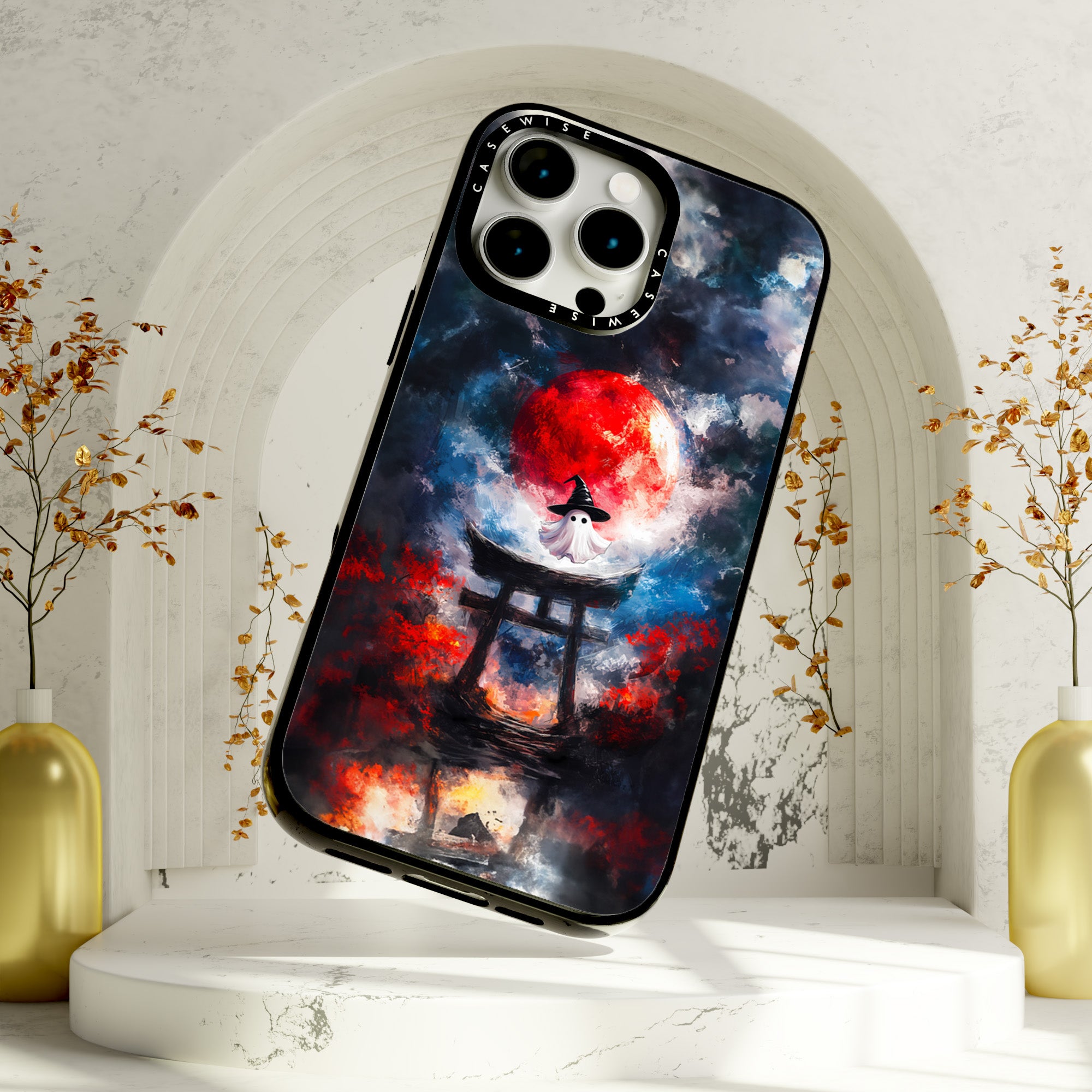 CASEWISE CASEWISE