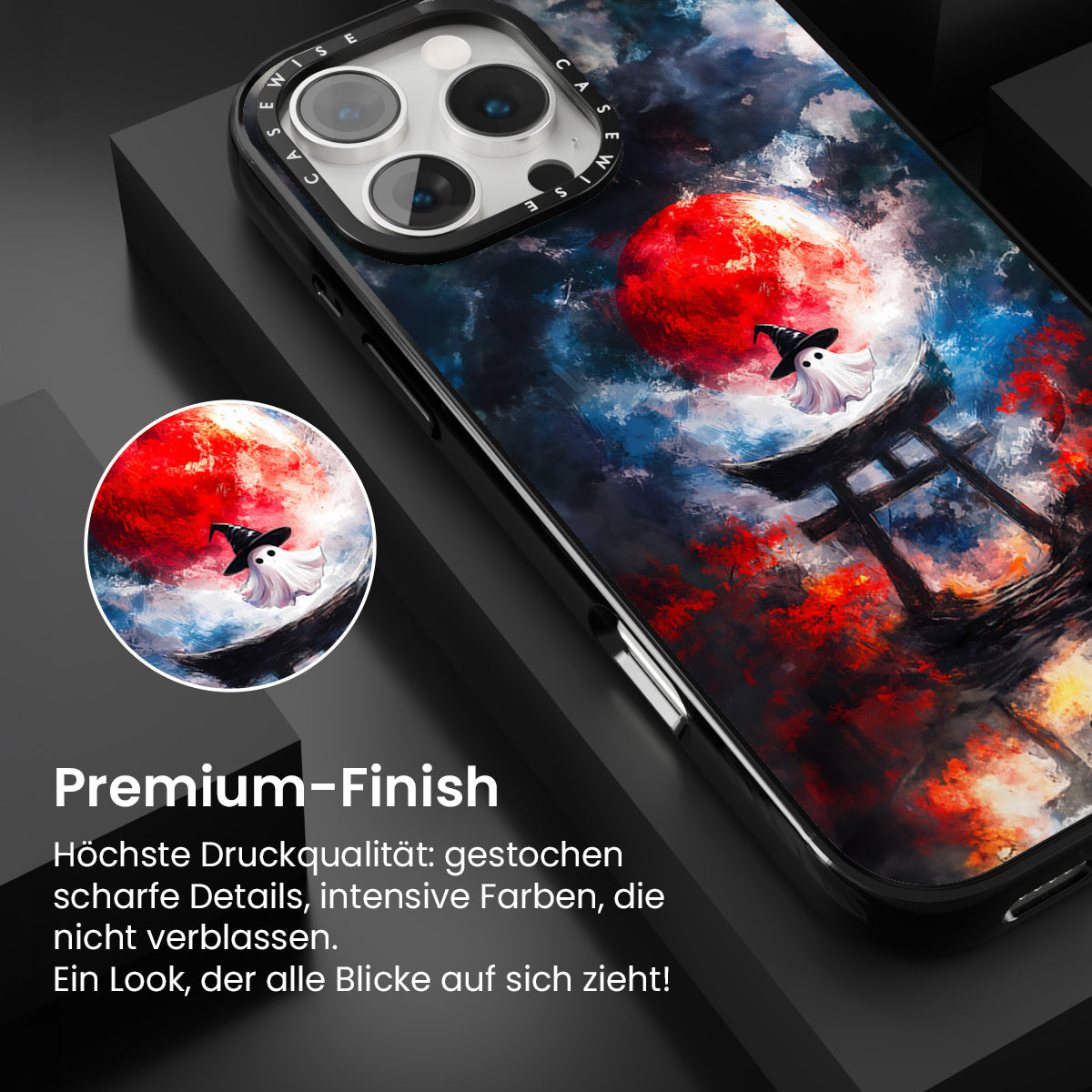 CASEWISE CASEWISE

Premium-Finish

Höchste Druckqualität: gestochen scharfe Details, intensive Farben, die nicht verblassen.
Ein Look, der alle Blicke auf sich zieht!