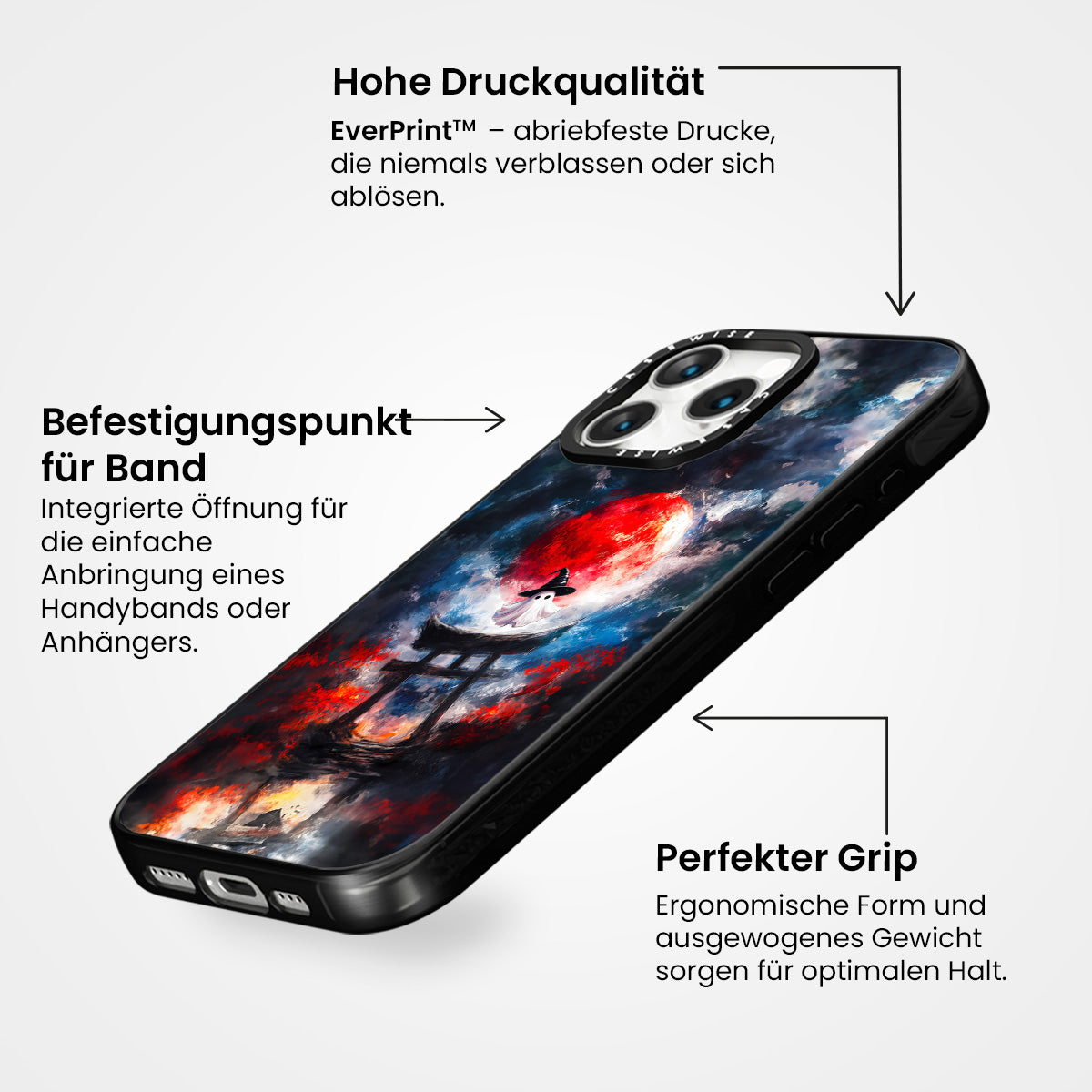 Hohe Druckqualität

EverPrint™ – abriebfeste Drucke, die niemals verblassen oder sich ablösen.

Befestigungspunkt für Band

Integrierte Öffnung für die einfache Anbringung eines Handybands oder Anhängers.

CASEWISE

CASEWISE

Perfekter Grip

Ergonomische Form und ausgewogenes Gewicht sorgen für optimalen Halt.