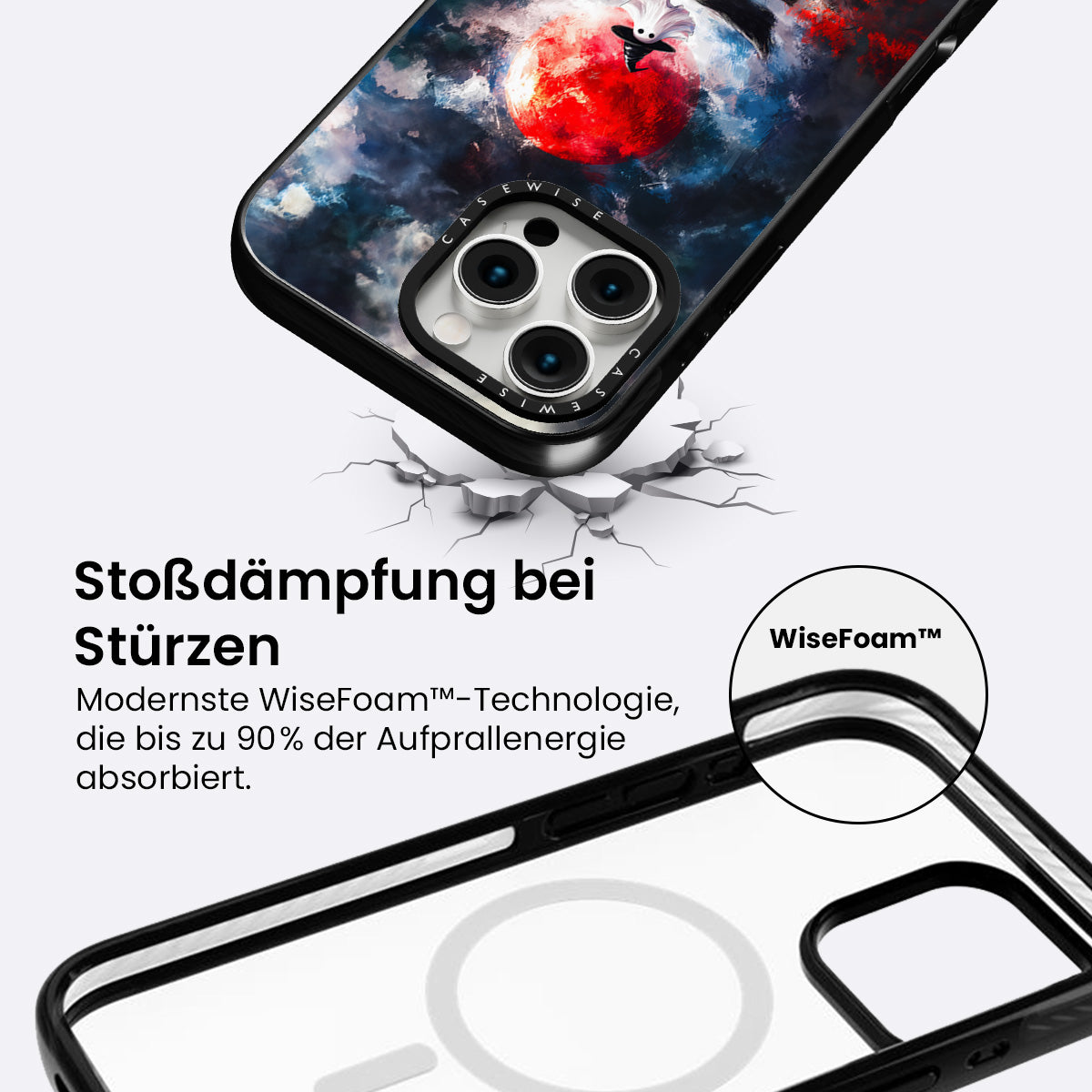 CASEWISE

CASEWISE

Stoßdämpfung bei Stürzen

Modernste WiseFoam™-Technologie, die bis zu 90% der Aufprallenergie absorbiert.

WiseFoam™