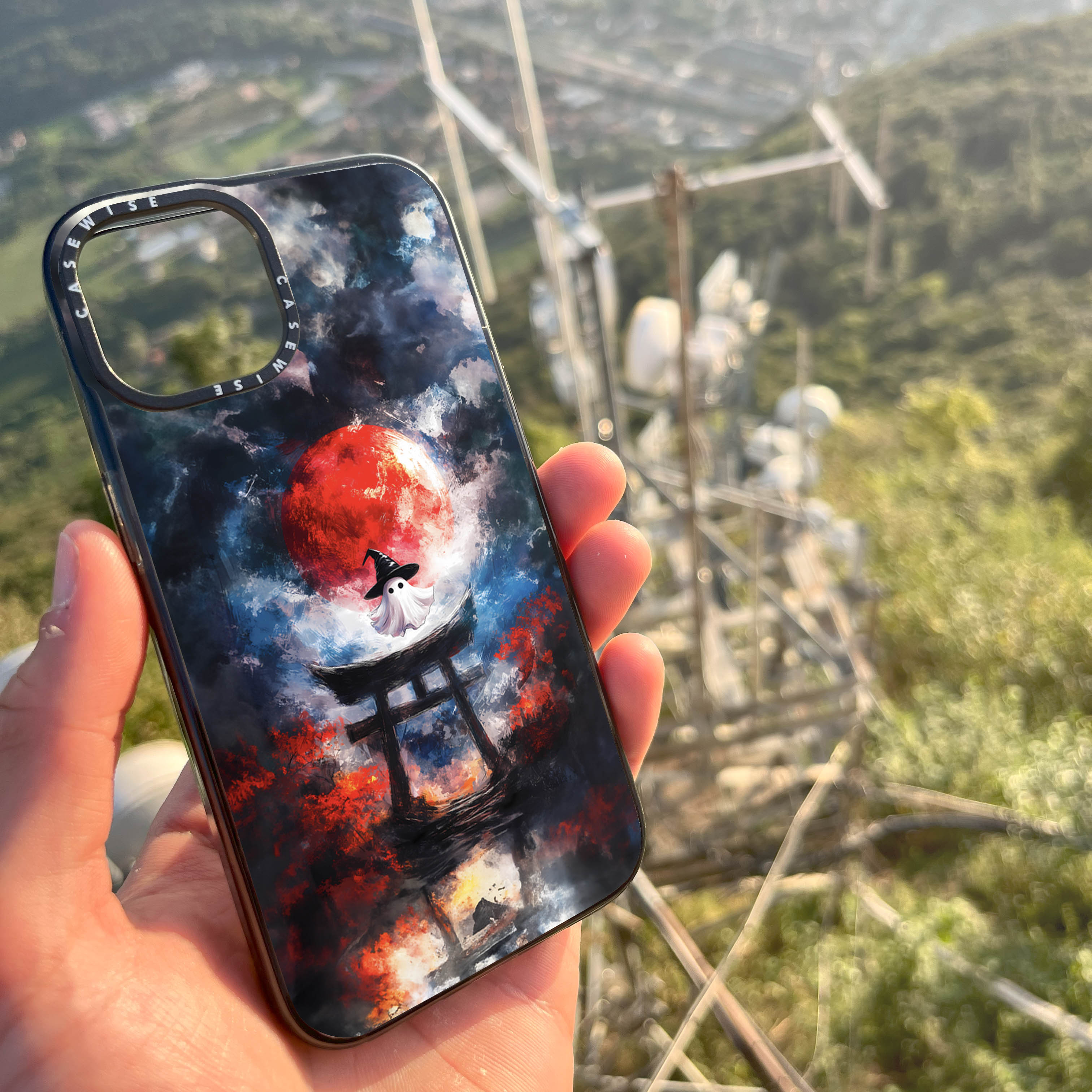 CASEWISE CASEWISE