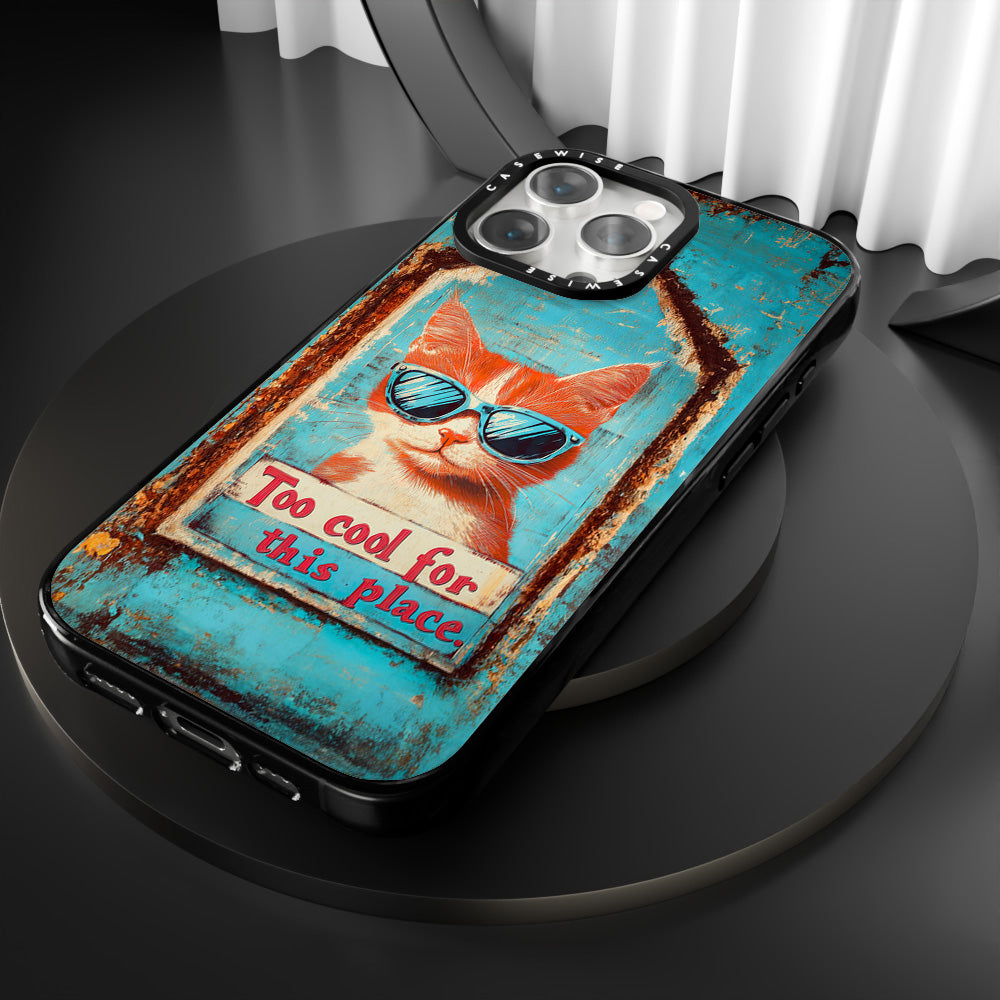 CASEWISE CASEWISE

Too cool for this place.