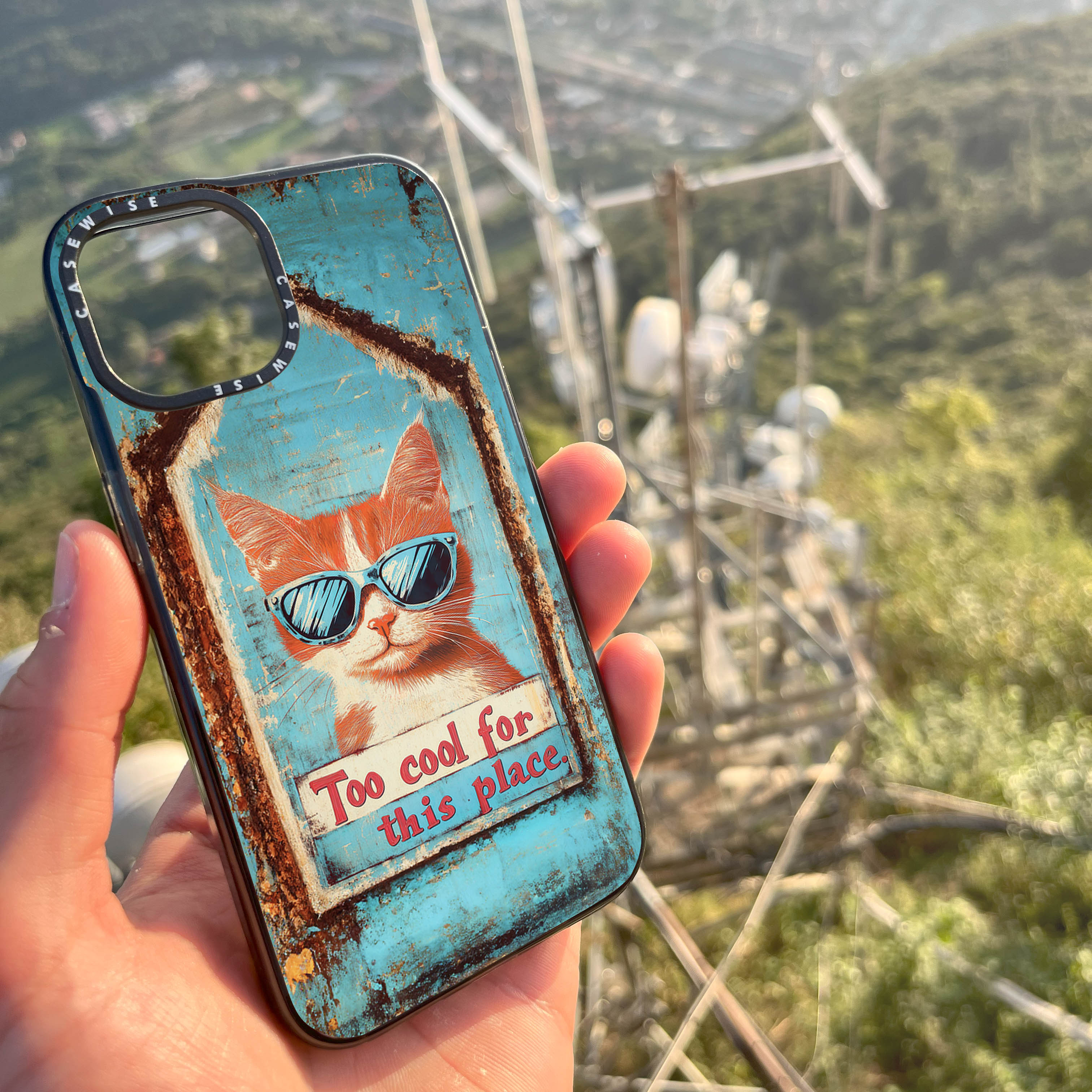 CASEWISE CASEWISE

Too cool for this place.