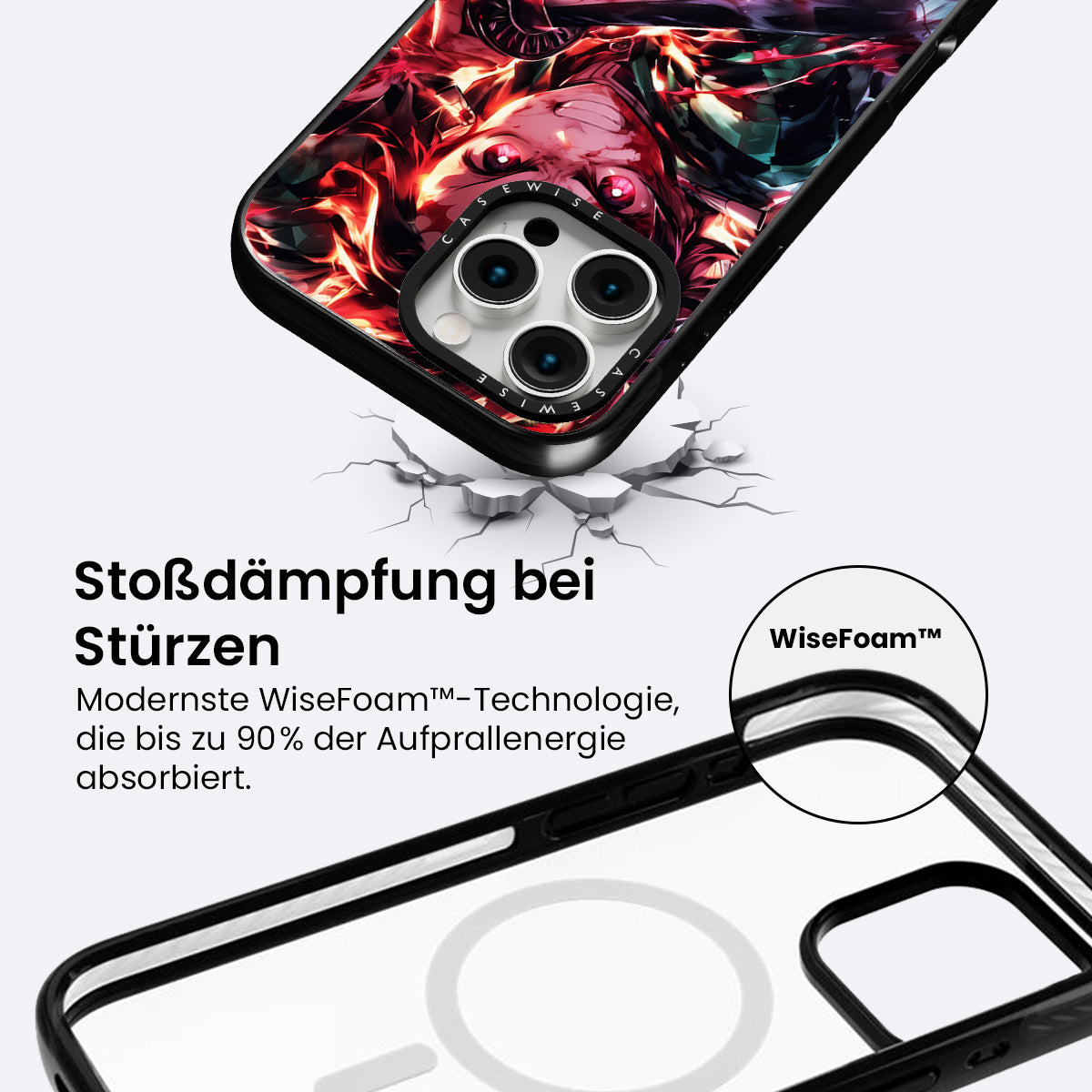 CASEWISE

CASEWISE

Stoßdämpfung bei Stürzen

Modernste WiseFoam™-Technologie, die bis zu 90% der Aufprallenergie absorbiert.

WiseFoam™