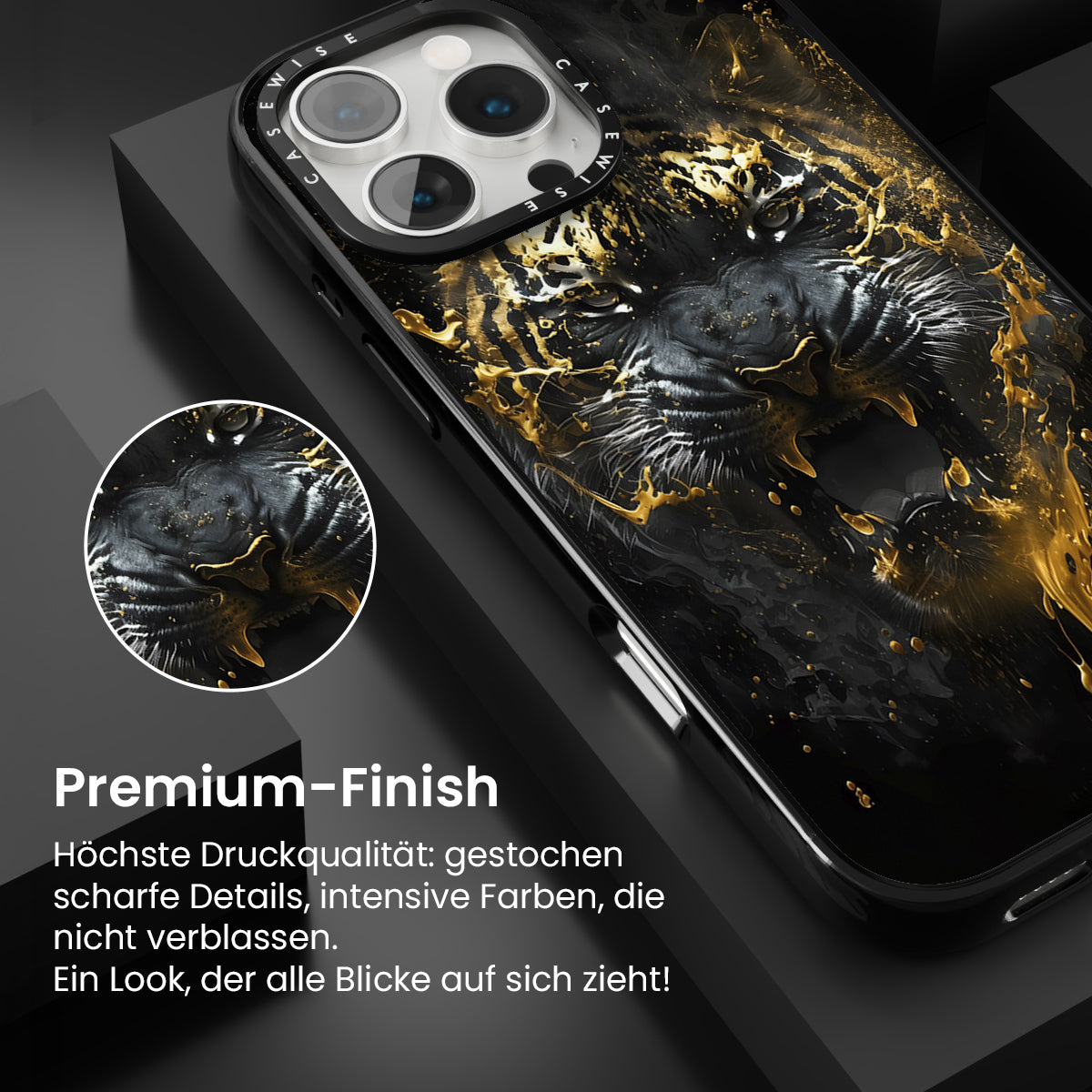 CASEWISE CASEWISE

Premium-Finish

Höchste Druckqualität: gestochen scharfe Details, intensive Farben, die nicht verblassen.
Ein Look, der alle Blicke auf sich zieht!