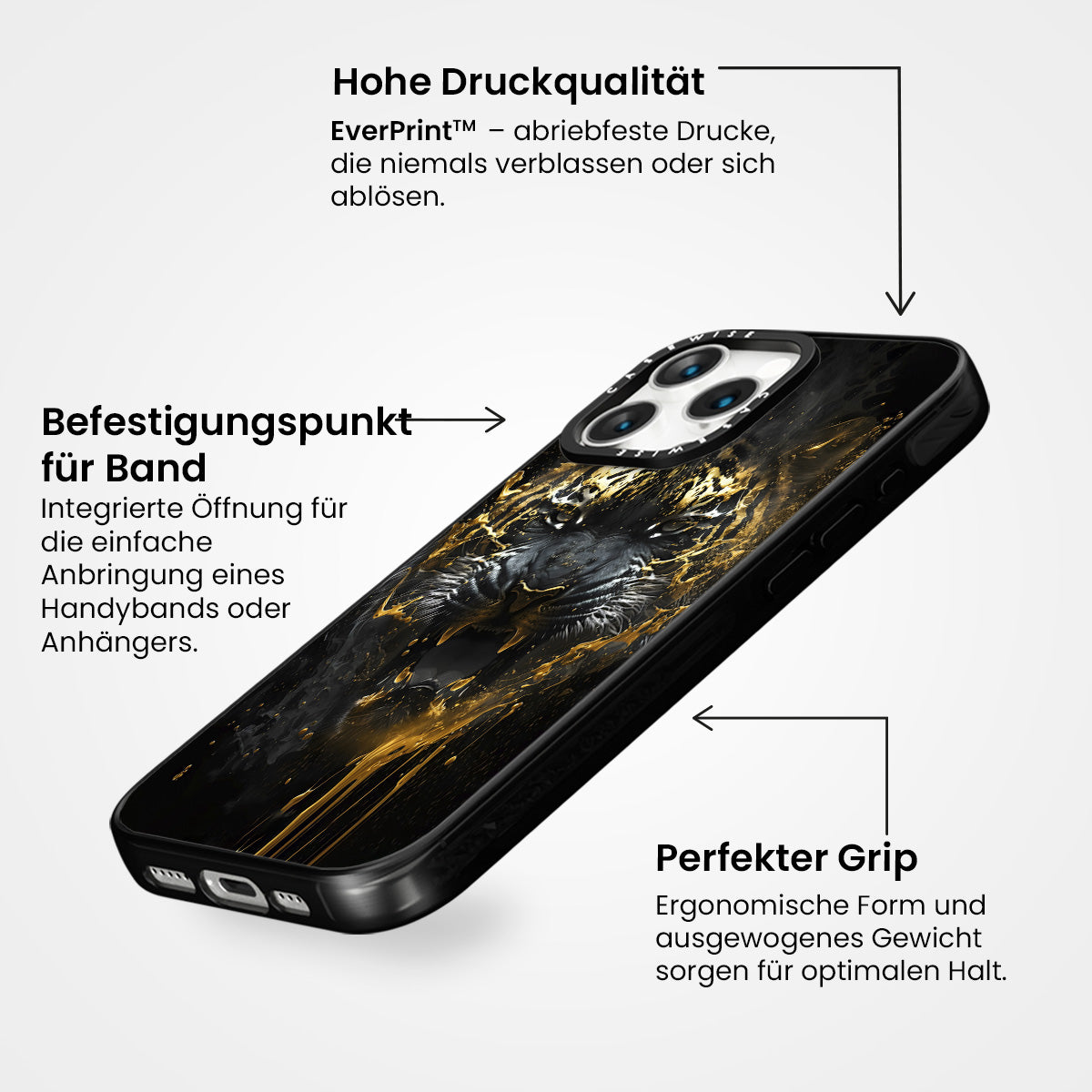 Hohe Druckqualität

EverPrint™ – abriebfeste Drucke, die niemals verblassen oder sich ablösen.

Befestigungspunkt für Band

Integrierte Öffnung für die einfache Anbringung eines Handybands oder Anhängers.

CASEWISE

CASEWISE

Perfekter Grip

Ergonomische Form und ausgewogenes Gewicht sorgen für optimalen Halt.