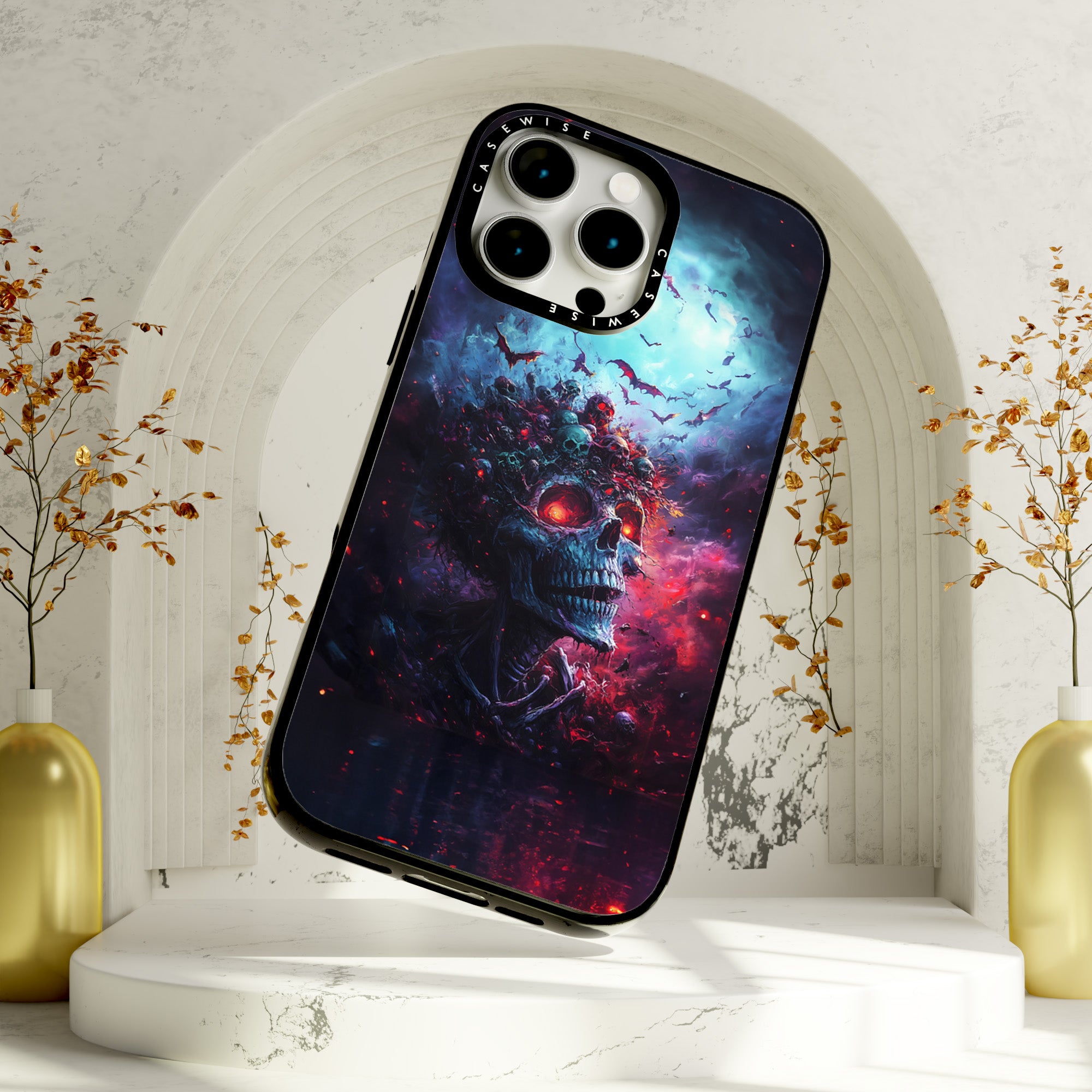 CASEWISE
CASEWISE