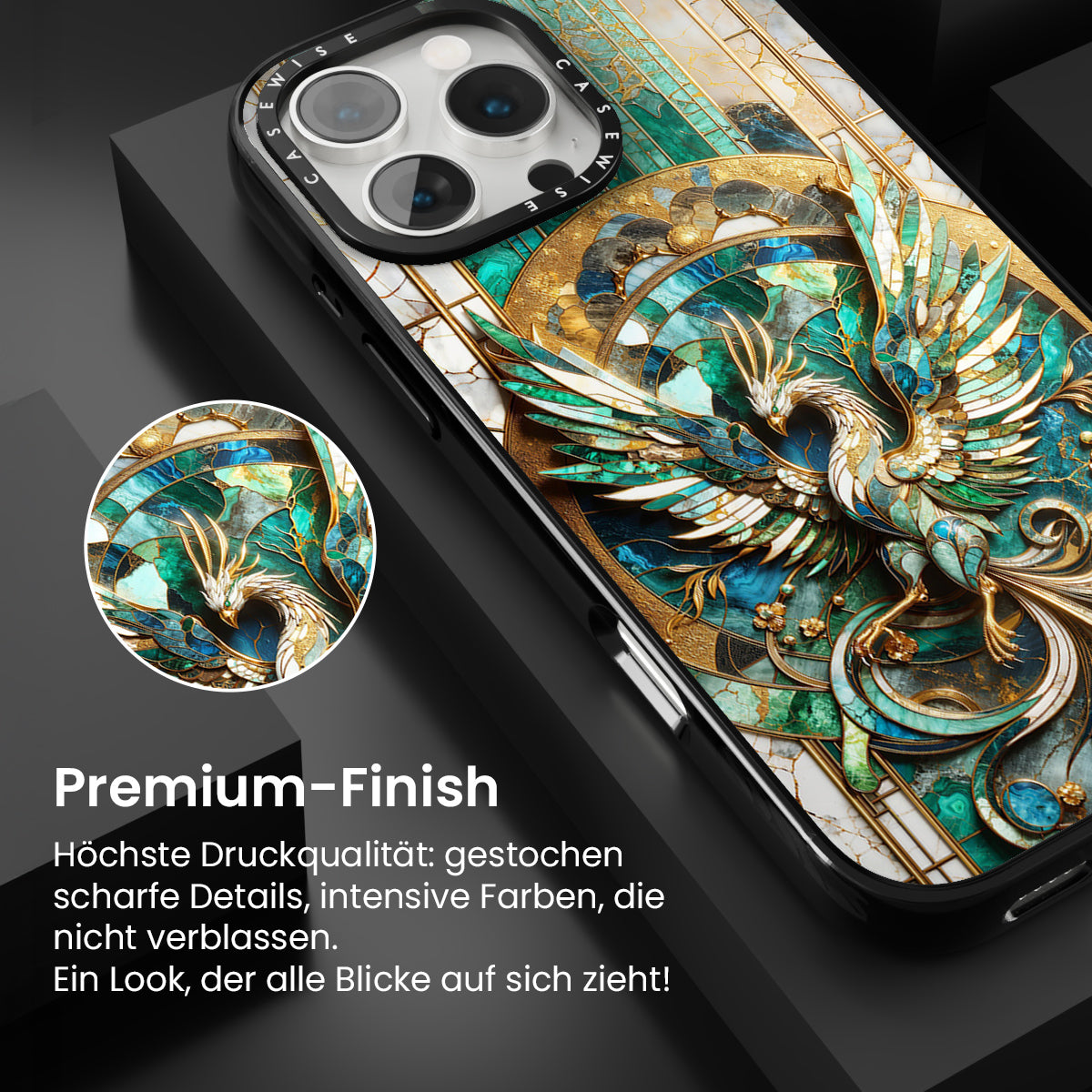 CASEWISE CASEWISE

Premium-Finish

Höchste Druckqualität: gestochen scharfe Details, intensive Farben, die nicht verblassen.
Ein Look, der alle Blicke auf sich zieht!