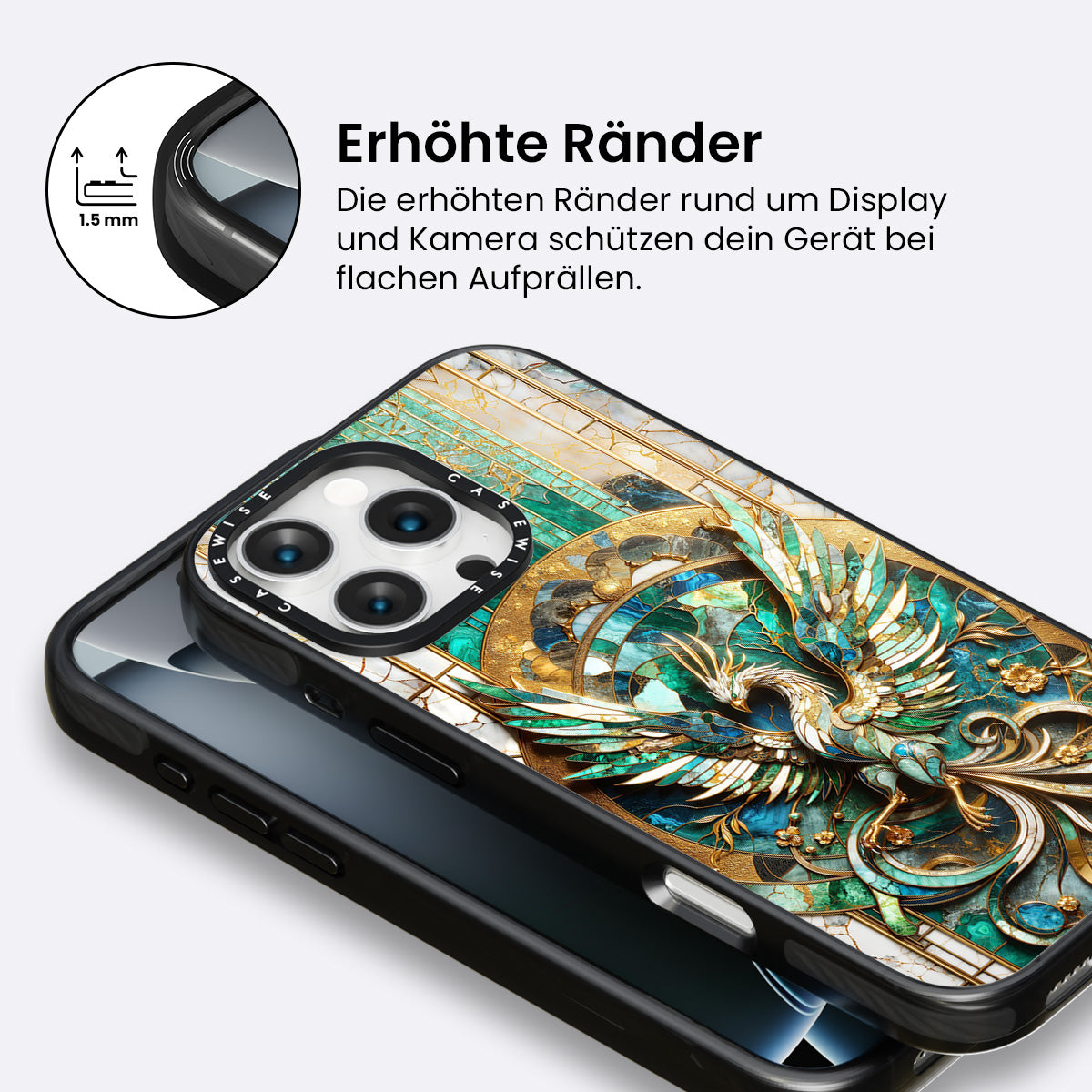 1.5 mm

Erhöhte Ränder

Die erhöhten Ränder rund um Display und Kamera schützen dein Gerät bei flachen Aufprällen.

CASEWISE CASEWISE