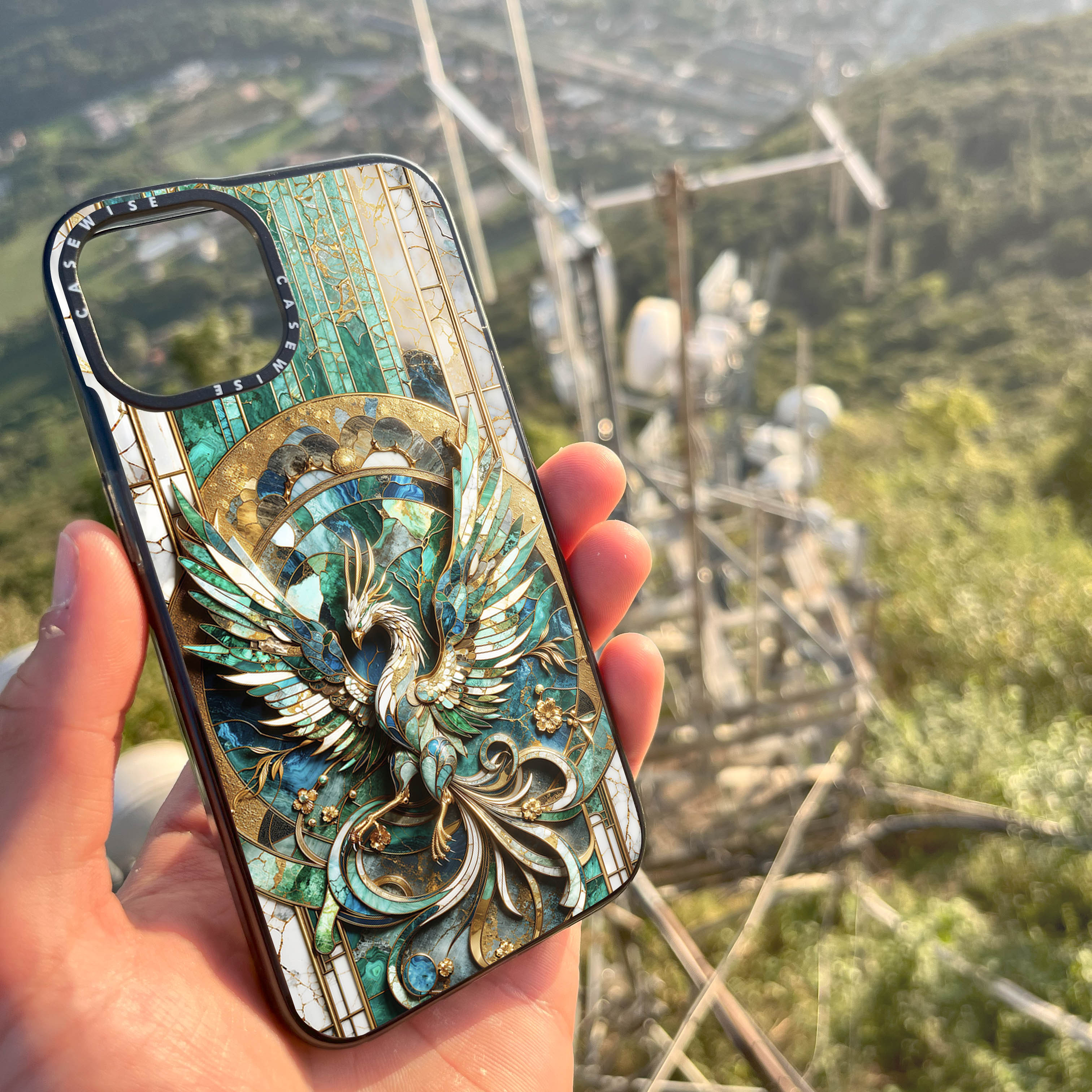 CASEWISE
CASEWISE