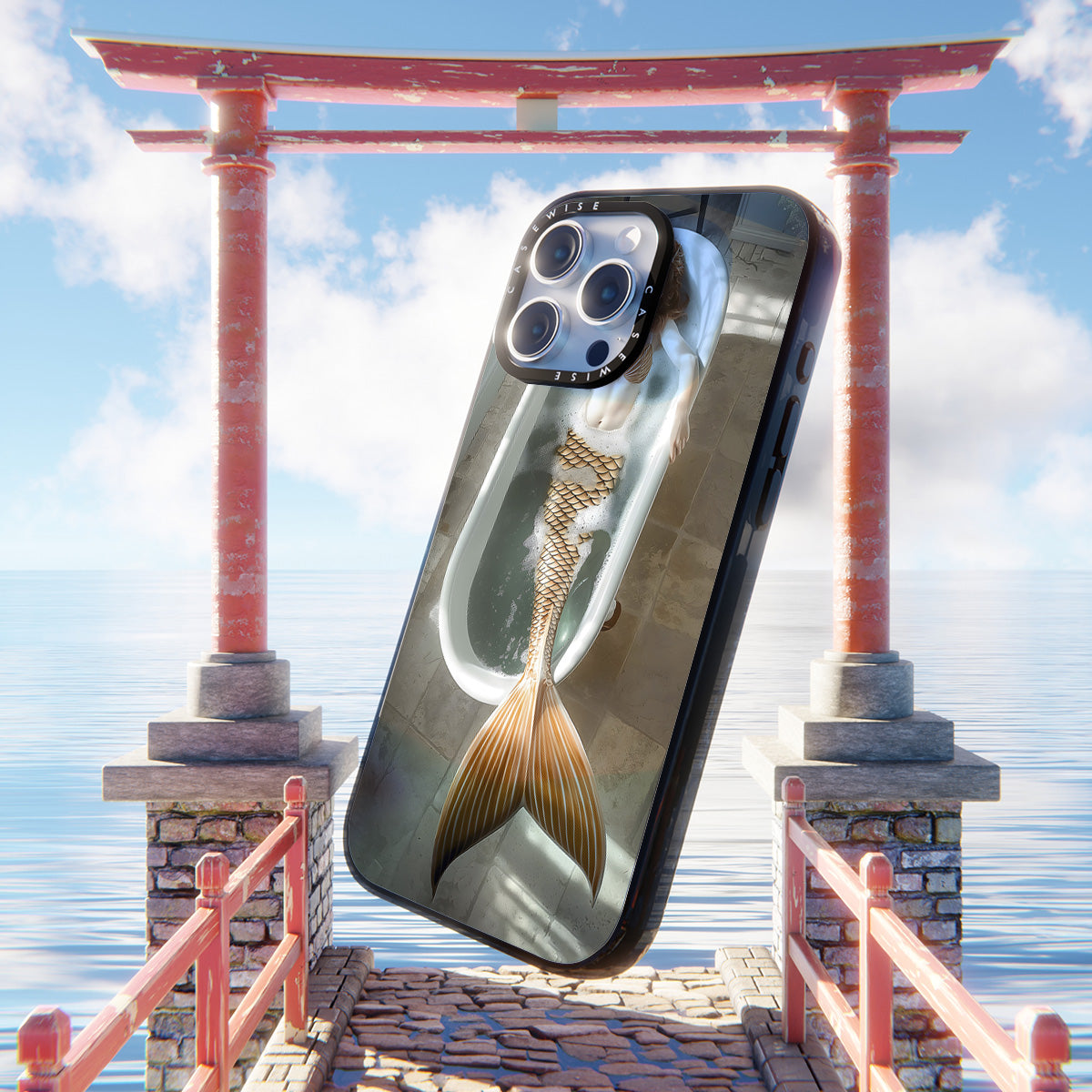 CASEWISE CASEWISE