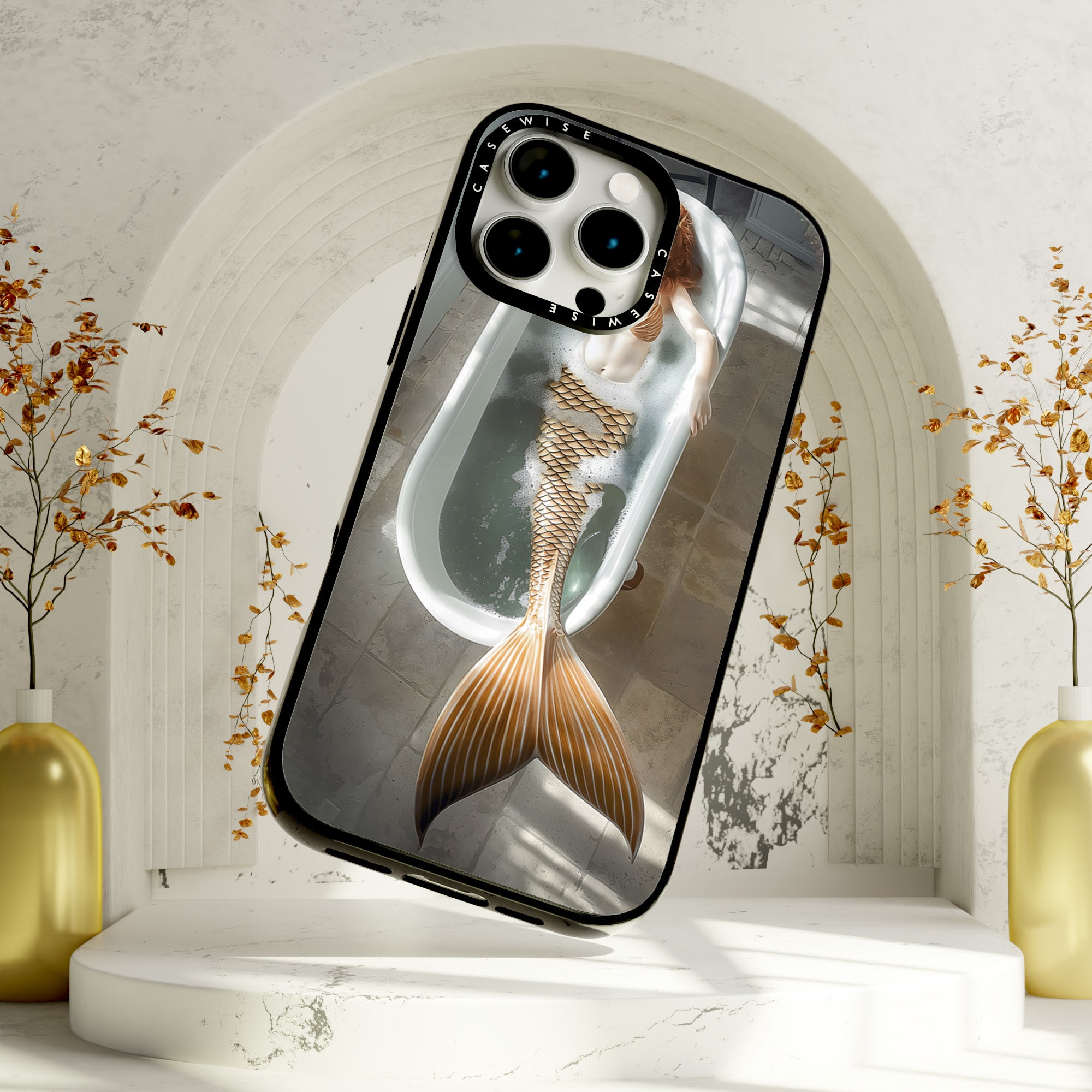 CASEWISE CASEWISE