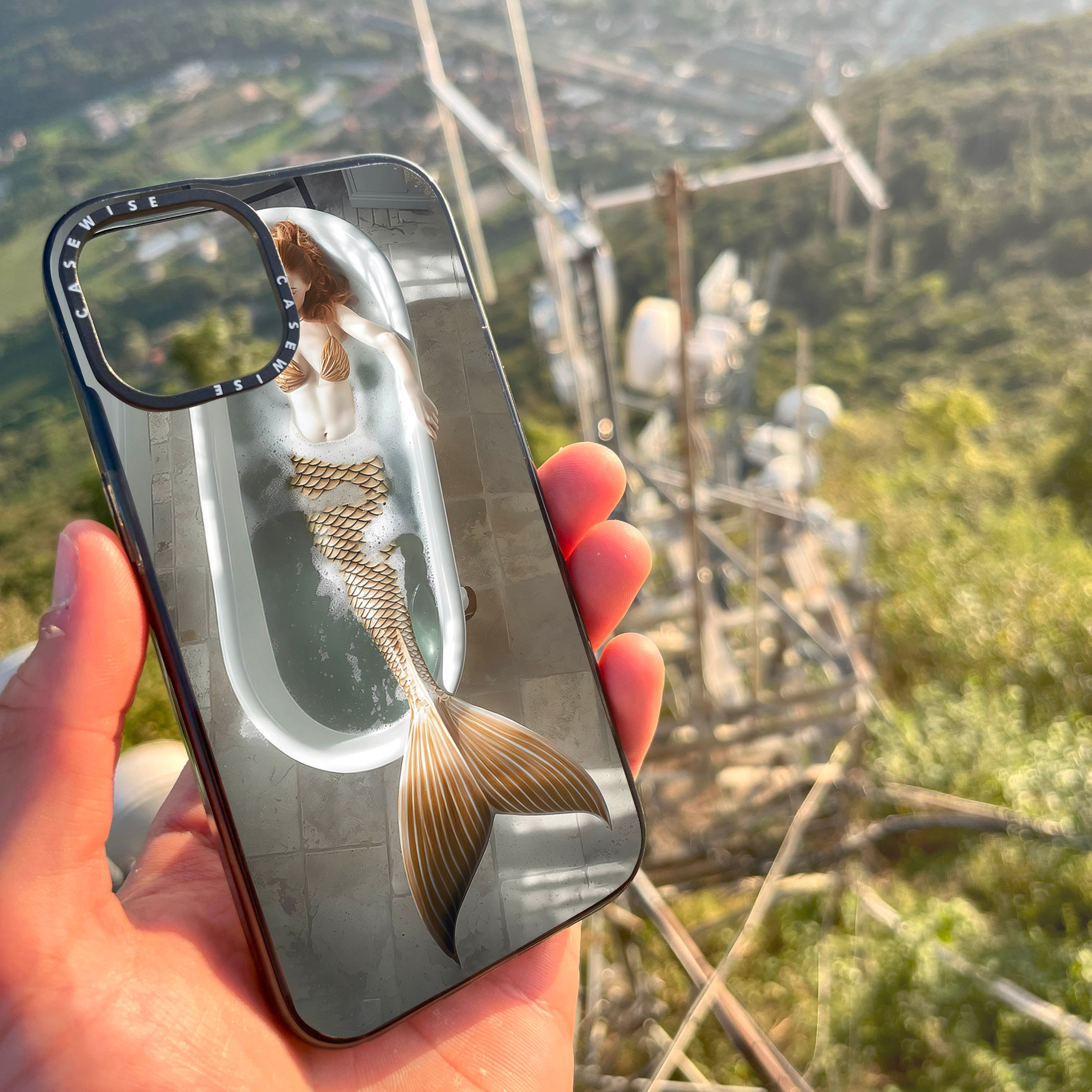 CASEWISE CASEWISE