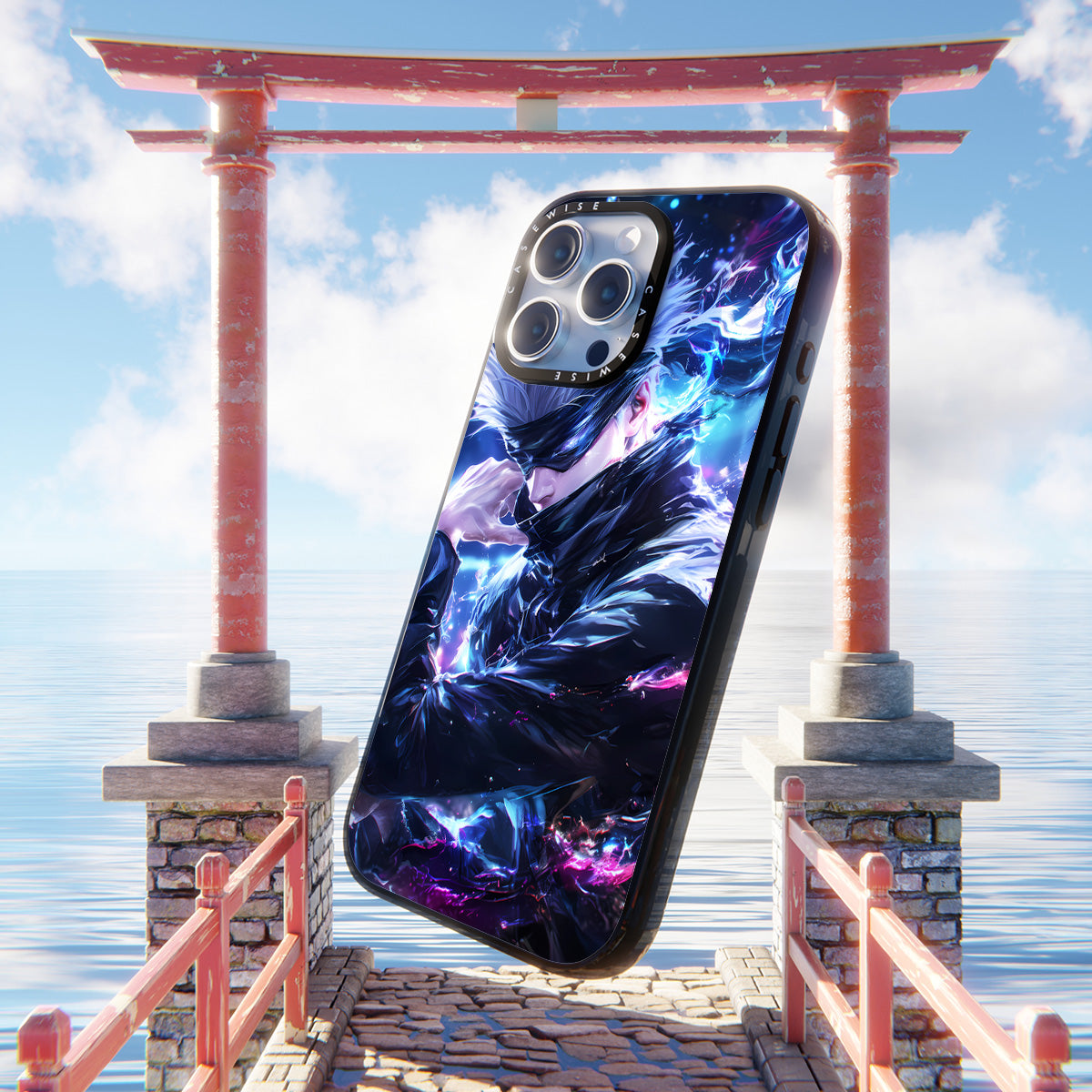 CASEWISE CASEWISE