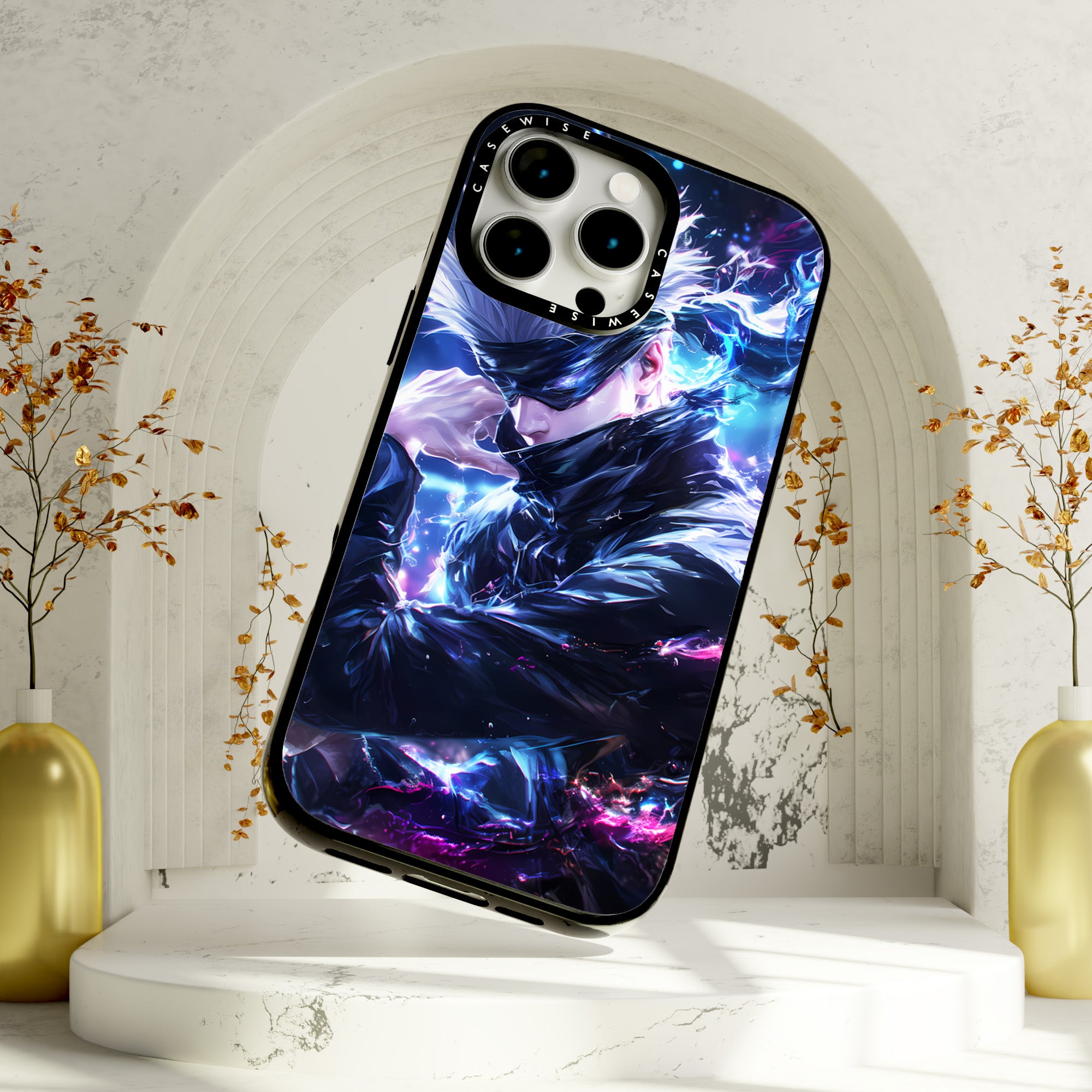 CASEWISE
CASEWISE