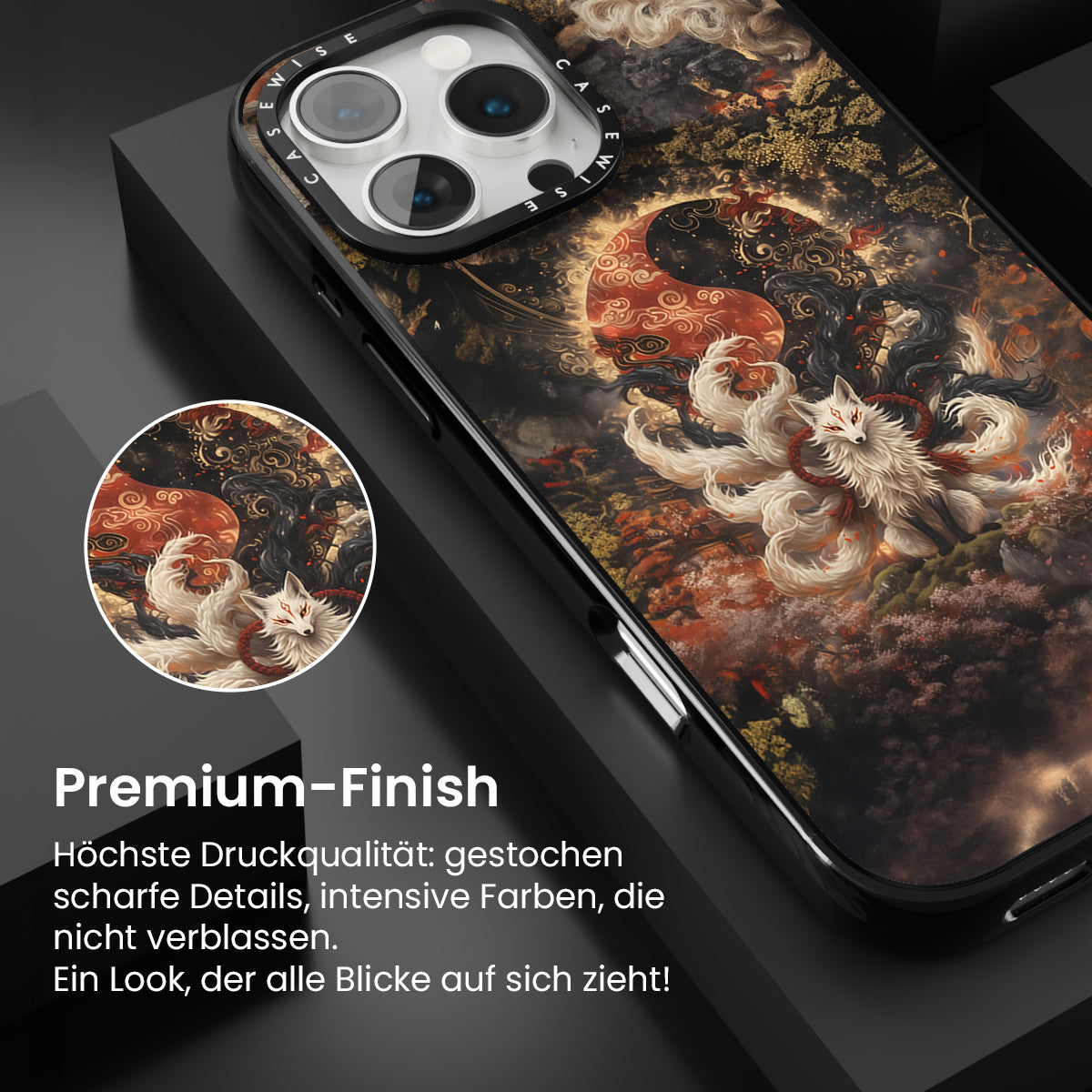 CASEWISE CASEWISE

Premium-Finish

Höchste Druckqualität: gestochen scharfe Details, intensive Farben, die nicht verblassen.
Ein Look, der alle Blicke auf sich zieht!