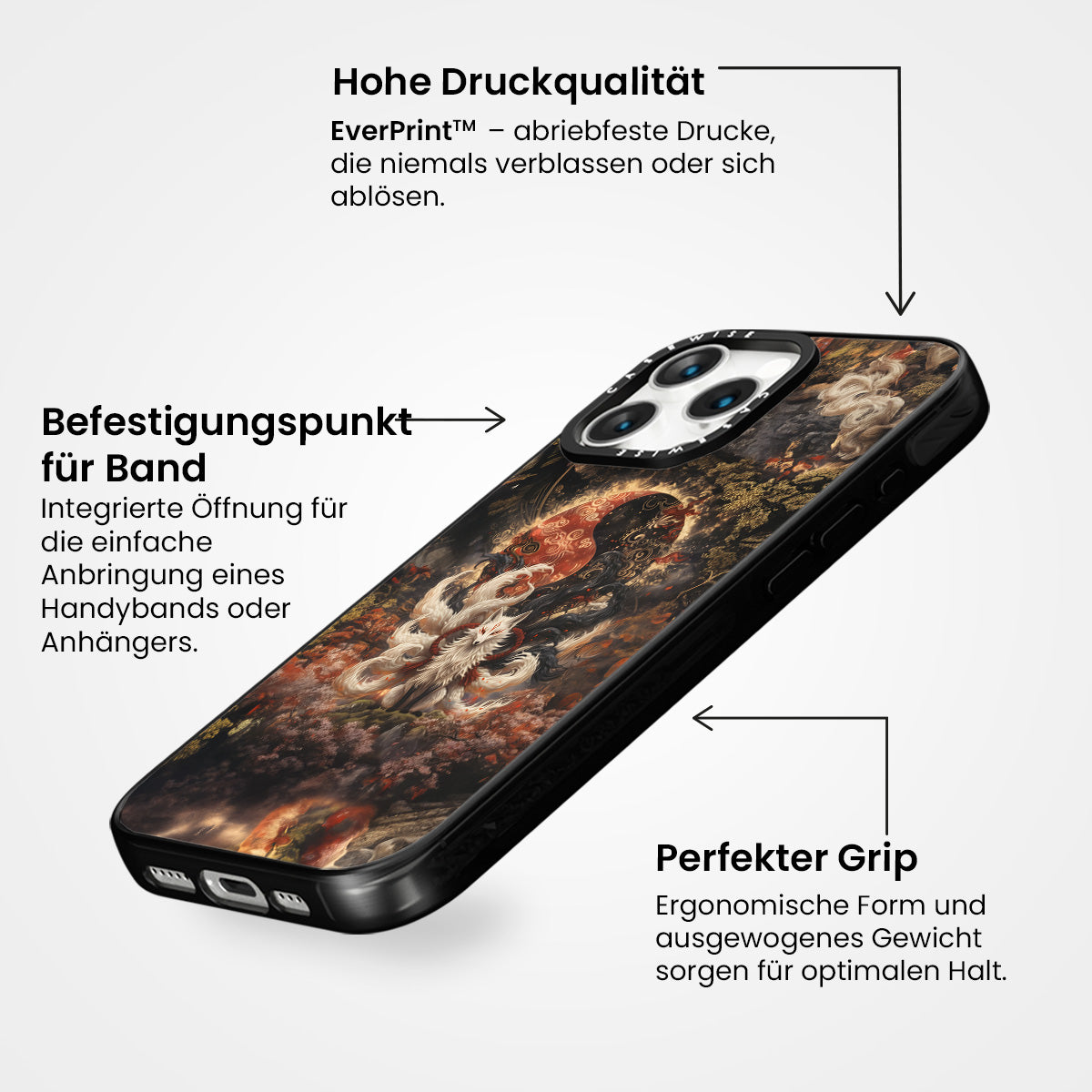 Hohe Druckqualität

EverPrint™ – abriebfeste Drucke, die niemals verblassen oder sich ablösen.

Befestigungspunkt für Band

Integrierte Öffnung für die einfache Anbringung eines Handybands oder Anhängers.

CASEWISE

CASEWISE

Perfekter Grip

Ergonomische Form und ausgewogenes Gewicht sorgen für optimalen Halt.