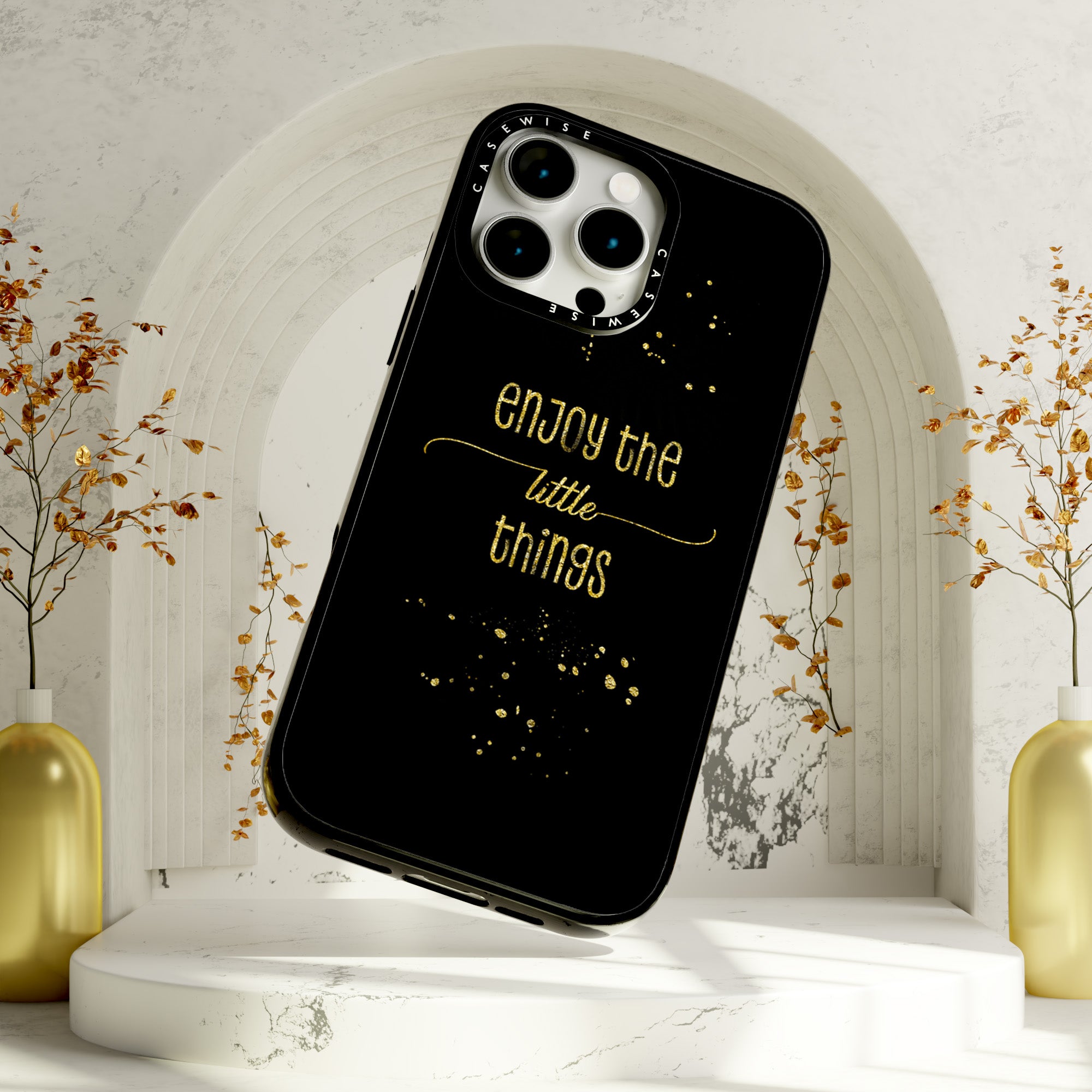 CASEWISE
CASEWISE

enjoy the
little
things