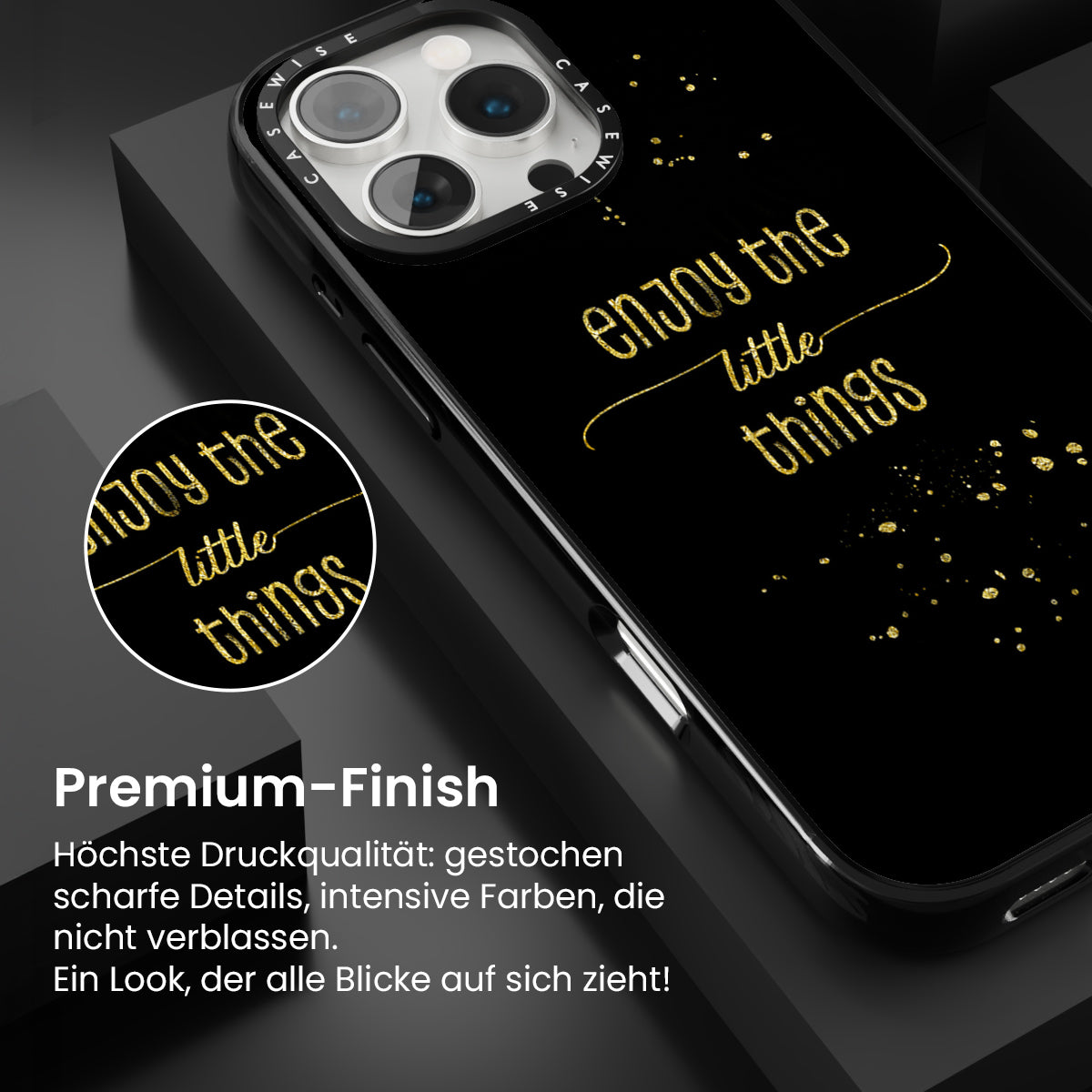 CASEWISE CASEWISE

enjoy the little things

enjoy the little things

Premium-Finish

Höchste Druckqualität: gestochen scharfe Details, intensive Farben, die nicht verblassen.
Ein Look, der alle Blicke auf sich zieht!