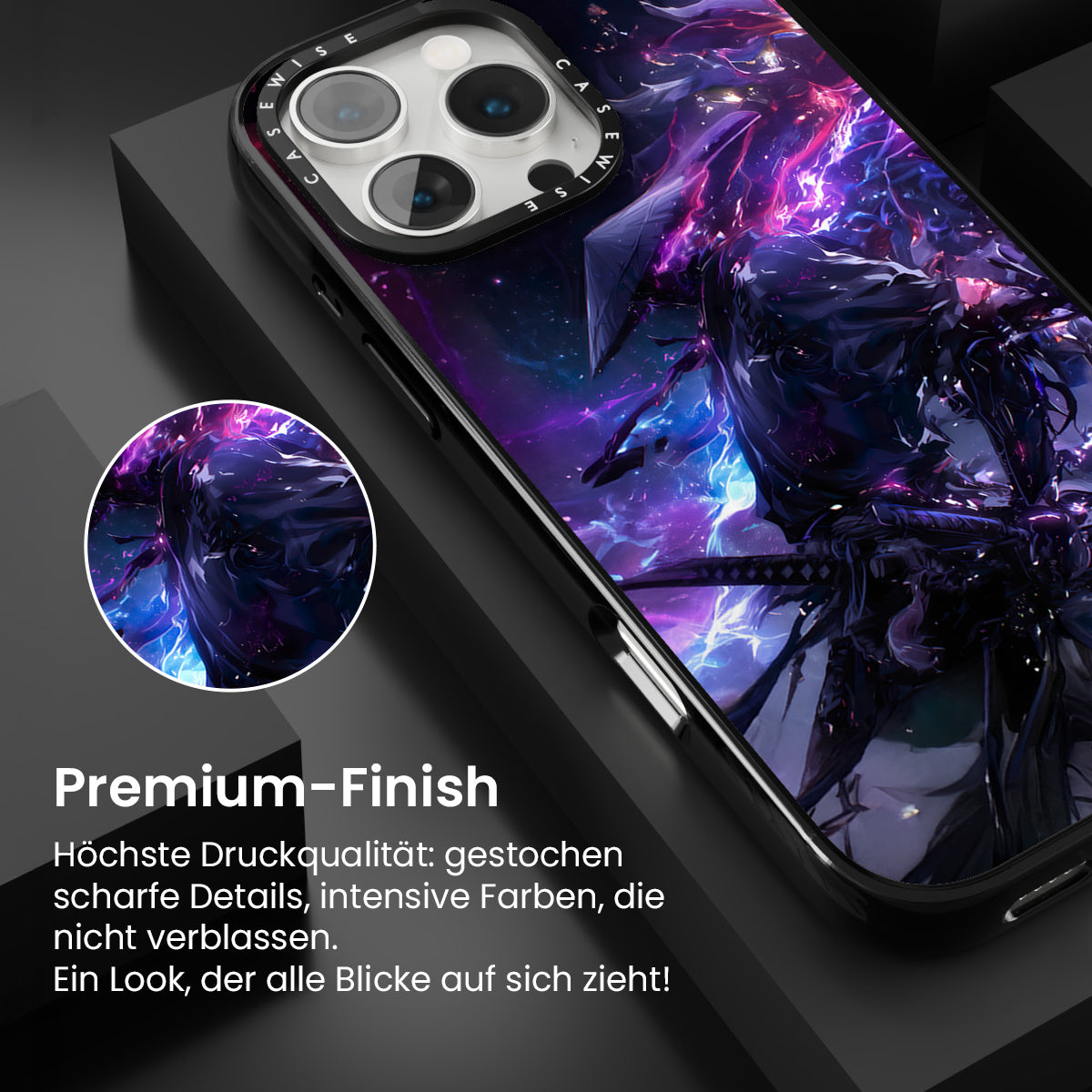 CASEWISE CASEWISE

Premium-Finish

Höchste Druckqualität: gestochen scharfe Details, intensive Farben, die nicht verblassen.
Ein Look, der alle Blicke auf sich zieht!