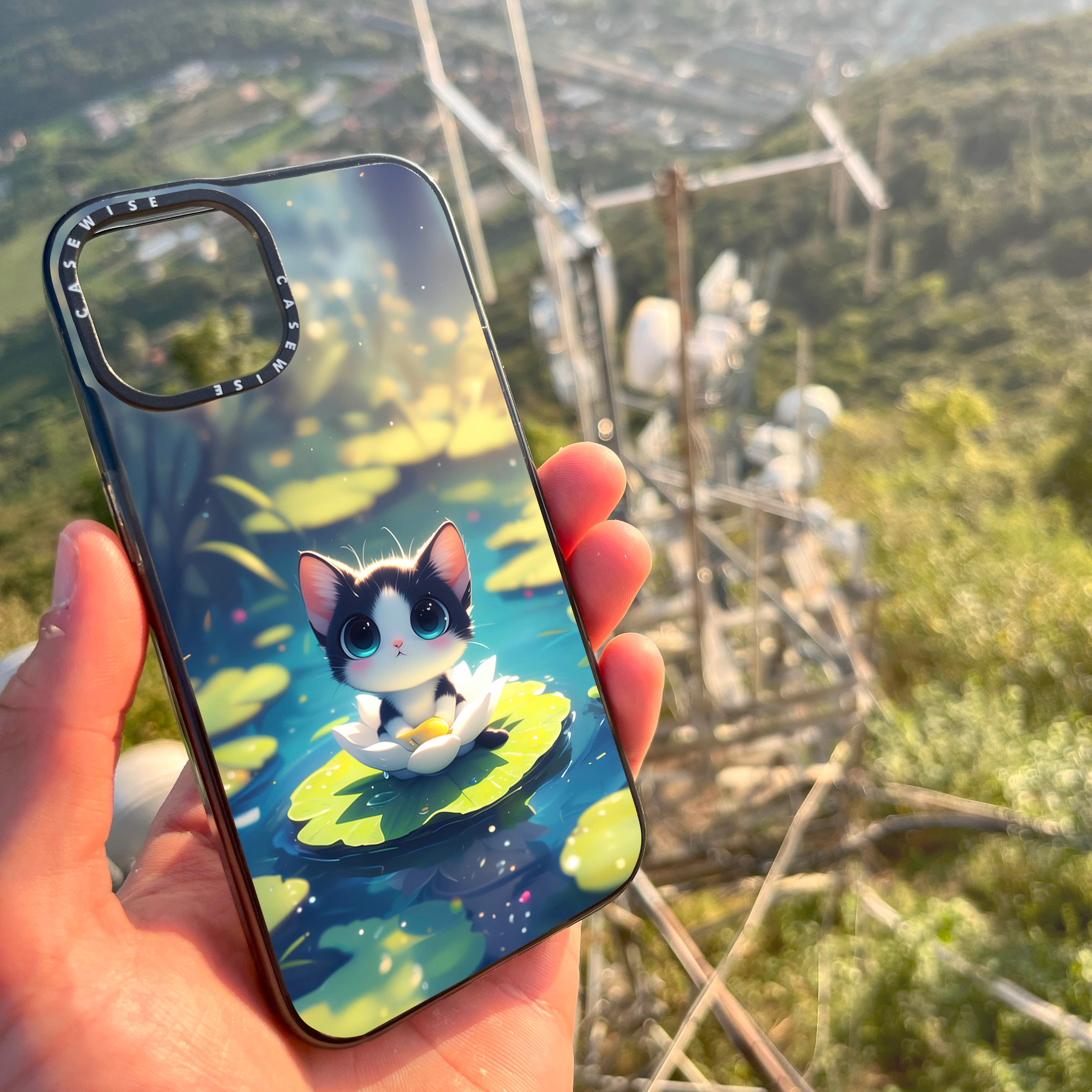 CASEWISE CASEWISE