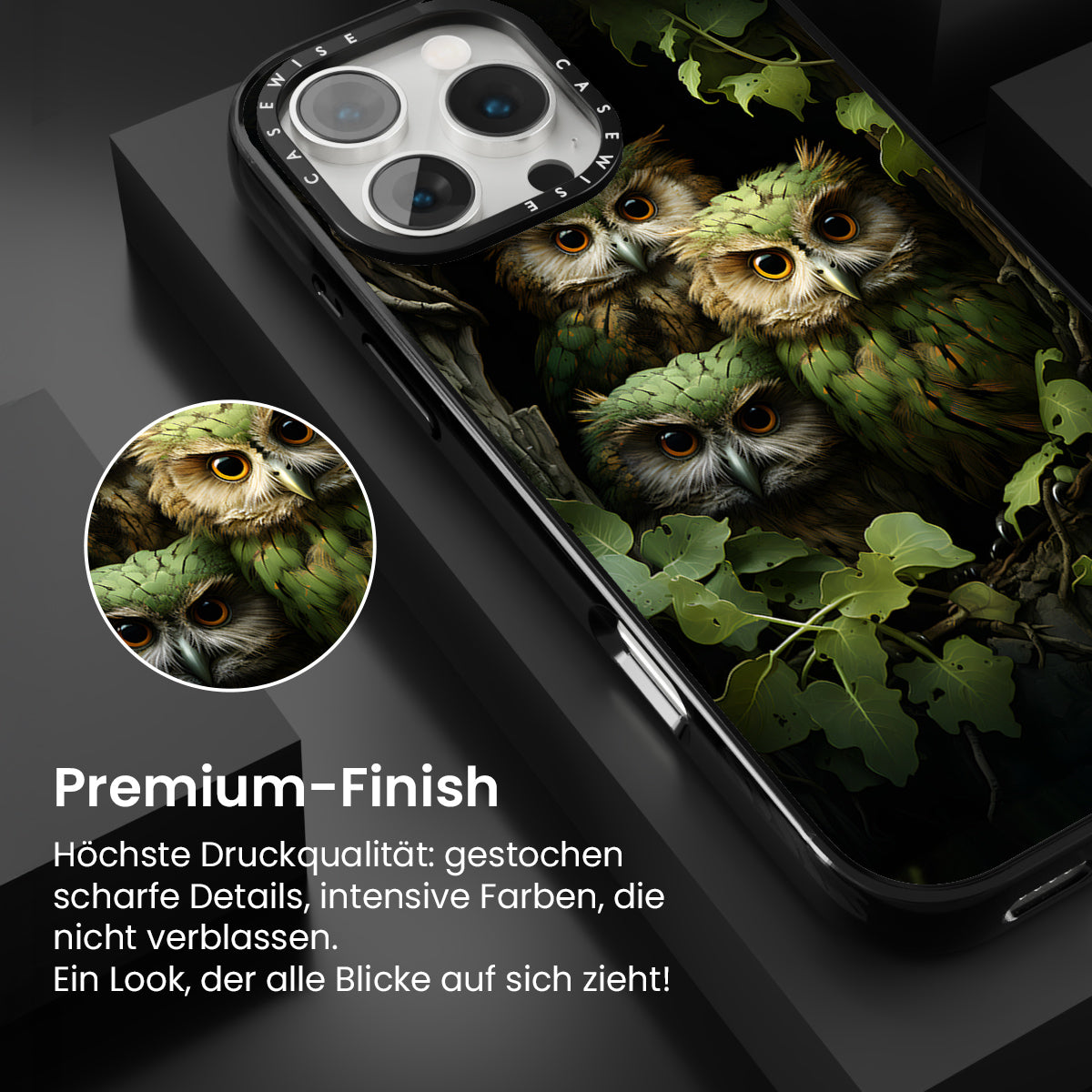 CASEWISE CASEWISE

Premium-Finish

Höchste Druckqualität: gestochen scharfe Details, intensive Farben, die nicht verblassen.
Ein Look, der alle Blicke auf sich zieht!