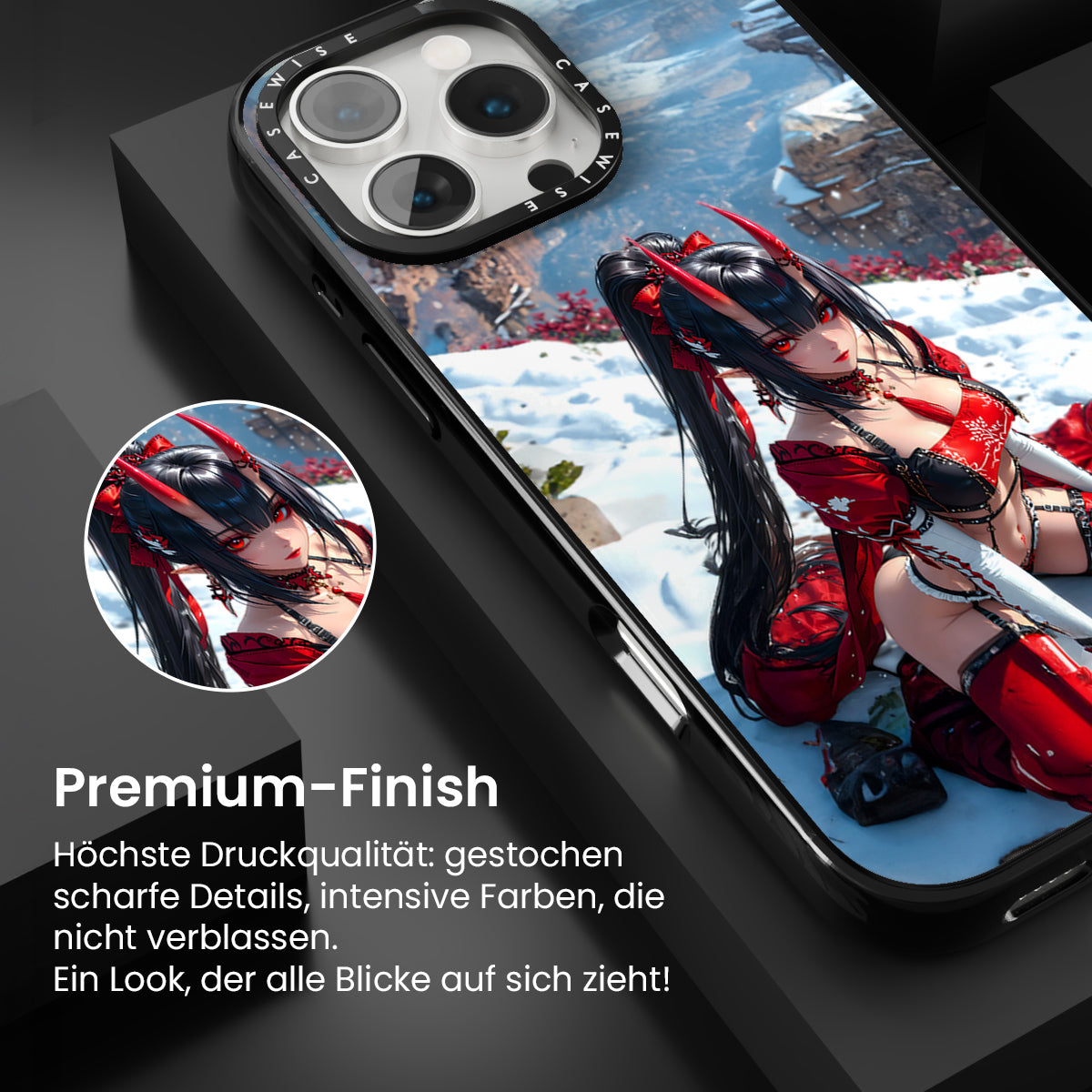 CASEWISE CASEWISE

Premium-Finish

Höchste Druckqualität: gestochen scharfe Details, intensive Farben, die nicht verblassen.
Ein Look, der alle Blicke auf sich zieht!