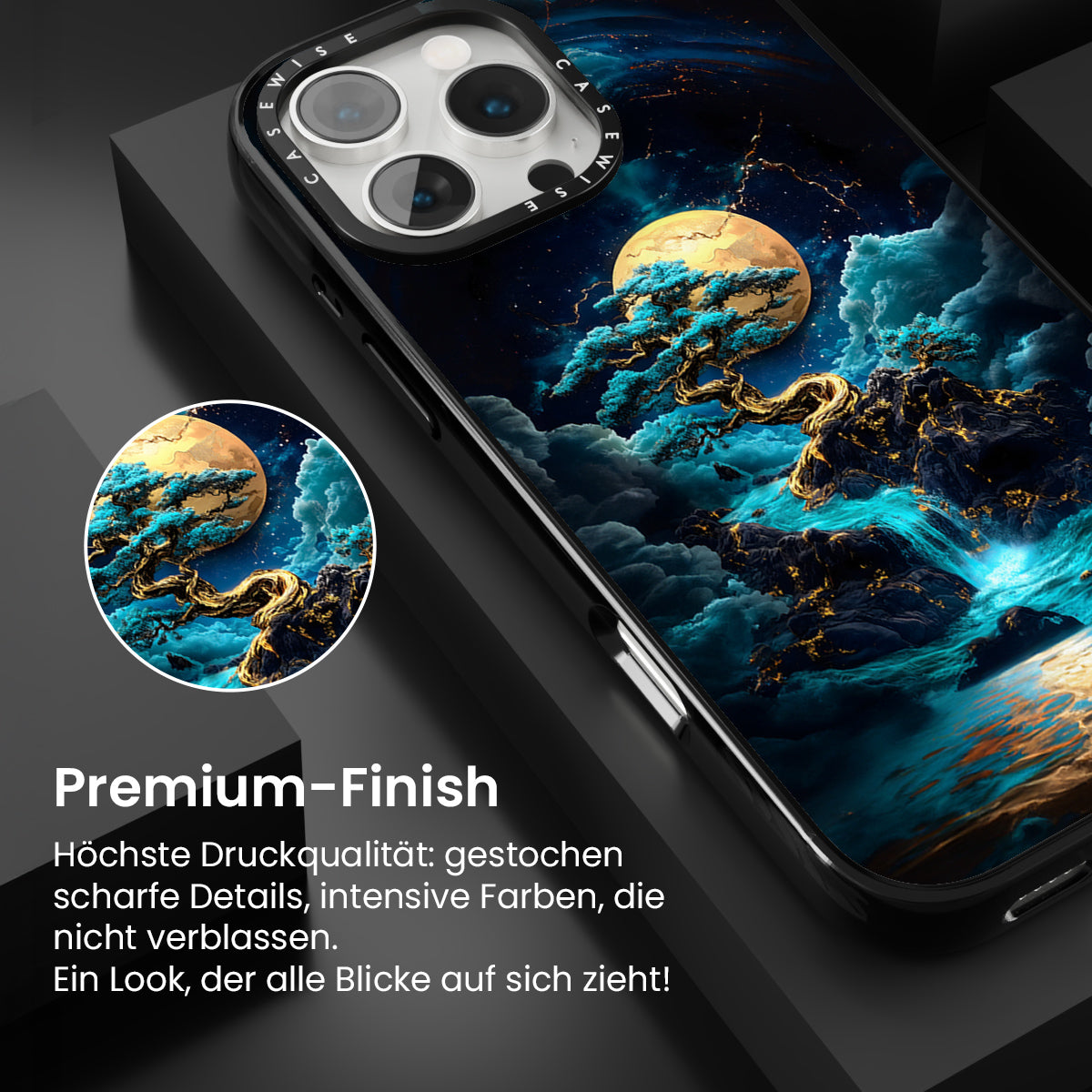 CASEWISE CASEWISE

Premium-Finish

Höchste Druckqualität: gestochen scharfe Details, intensive Farben, die nicht verblassen.
Ein Look, der alle Blicke auf sich zieht!