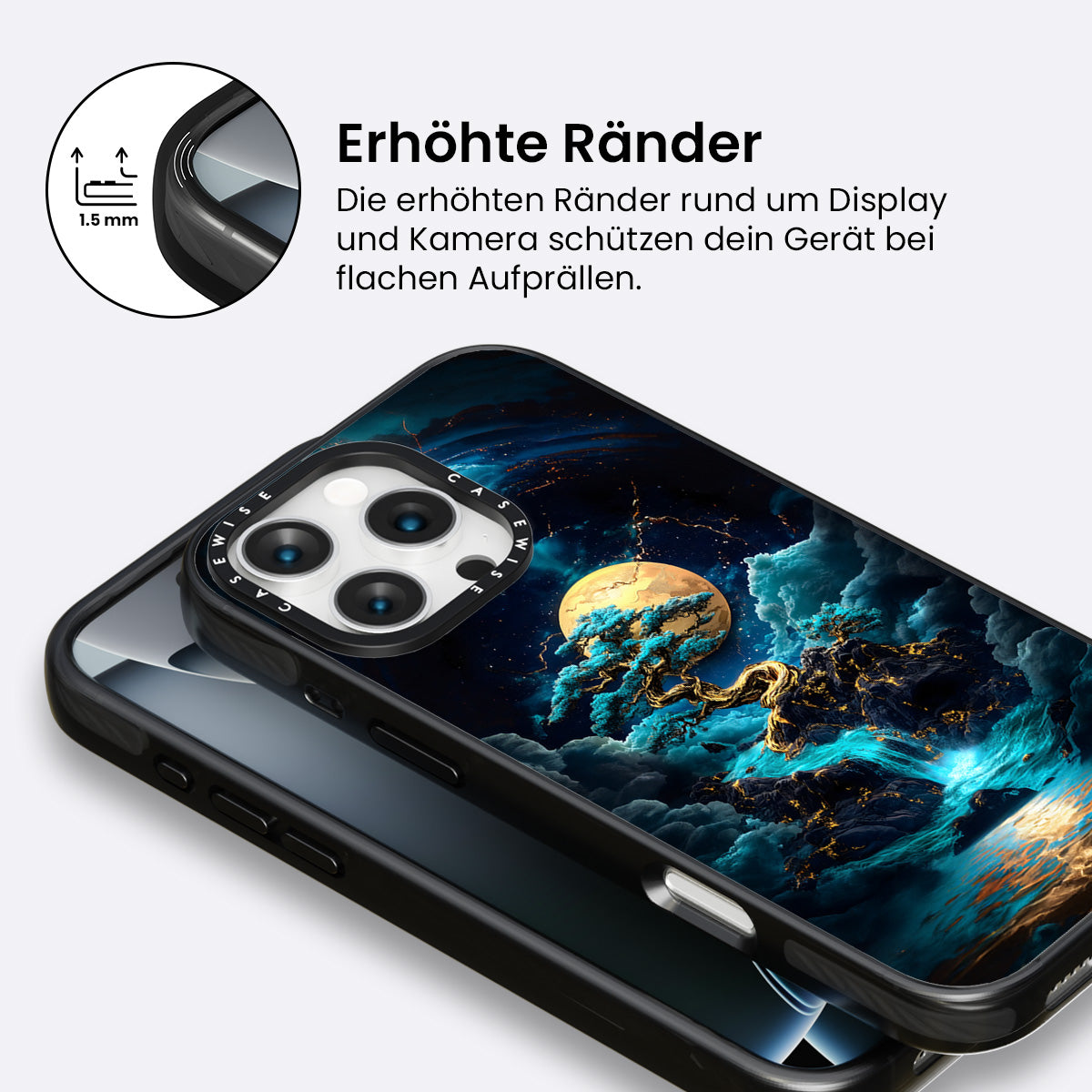 1.5 mm

Erhöhte Ränder

Die erhöhten Ränder rund um Display und Kamera schützen dein Gerät bei flachen Aufprällen.

CASEWISE CASEWISE