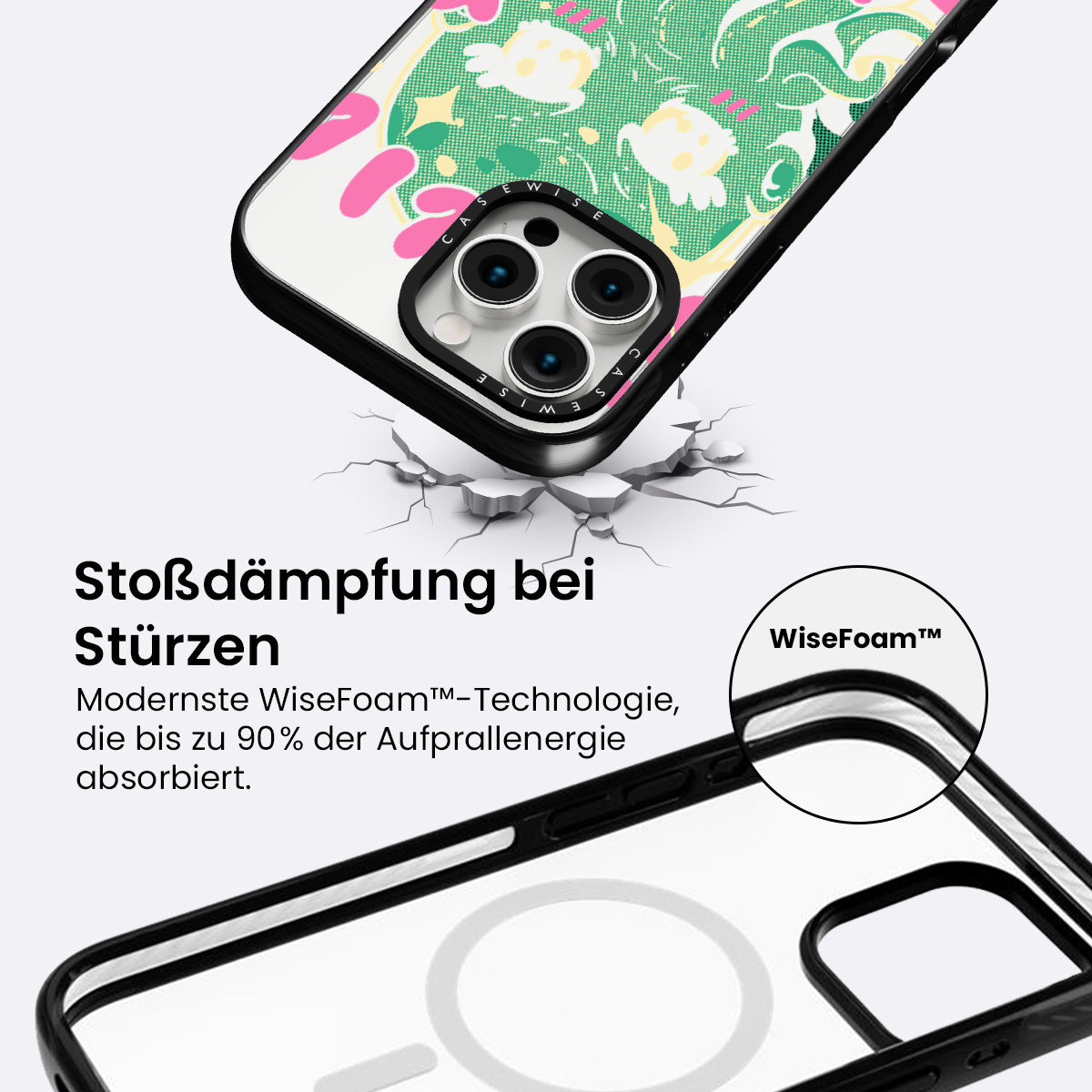 CASEWISE

CASEWISE

Stoßdämpfung bei Stürzen

Modernste WiseFoam™-Technologie, die bis zu 90% der Aufprallenergie absorbiert.

WiseFoam™