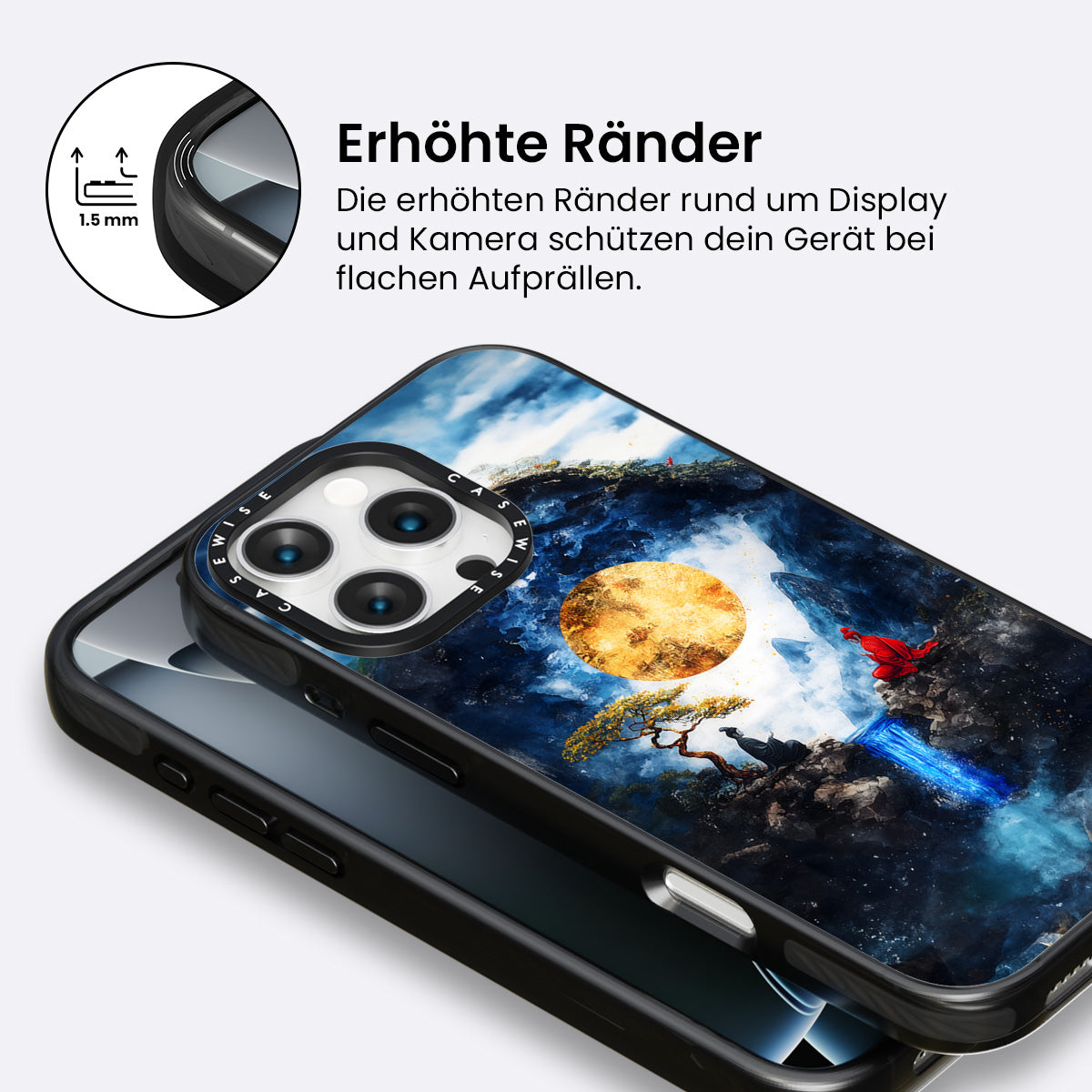 1.5 mm

Erhöhte Ränder

Die erhöhten Ränder rund um Display und Kamera schützen dein Gerät bei flachen Aufprällen.

CASEWISE CASEWISE