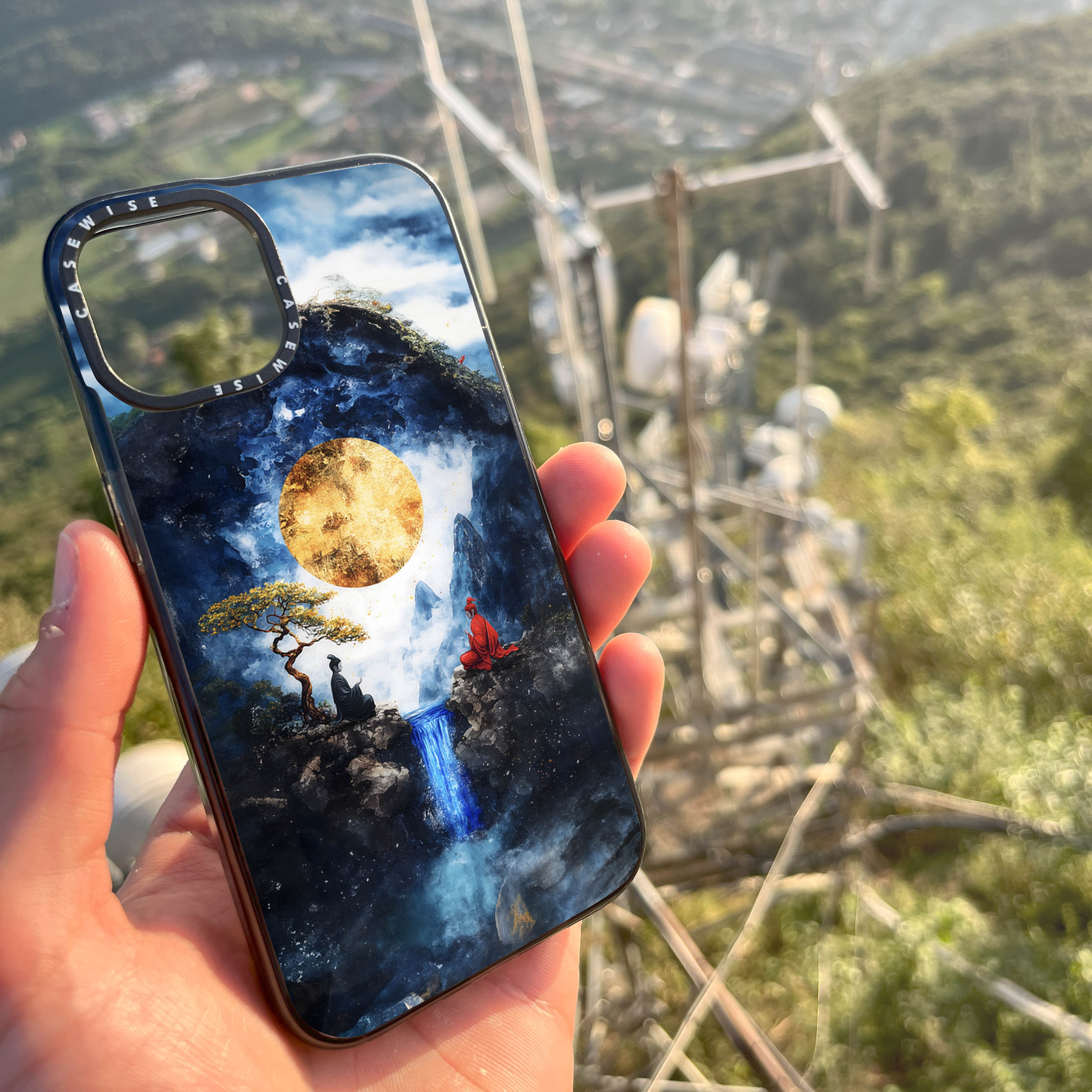 CASEWISE CASEWISE