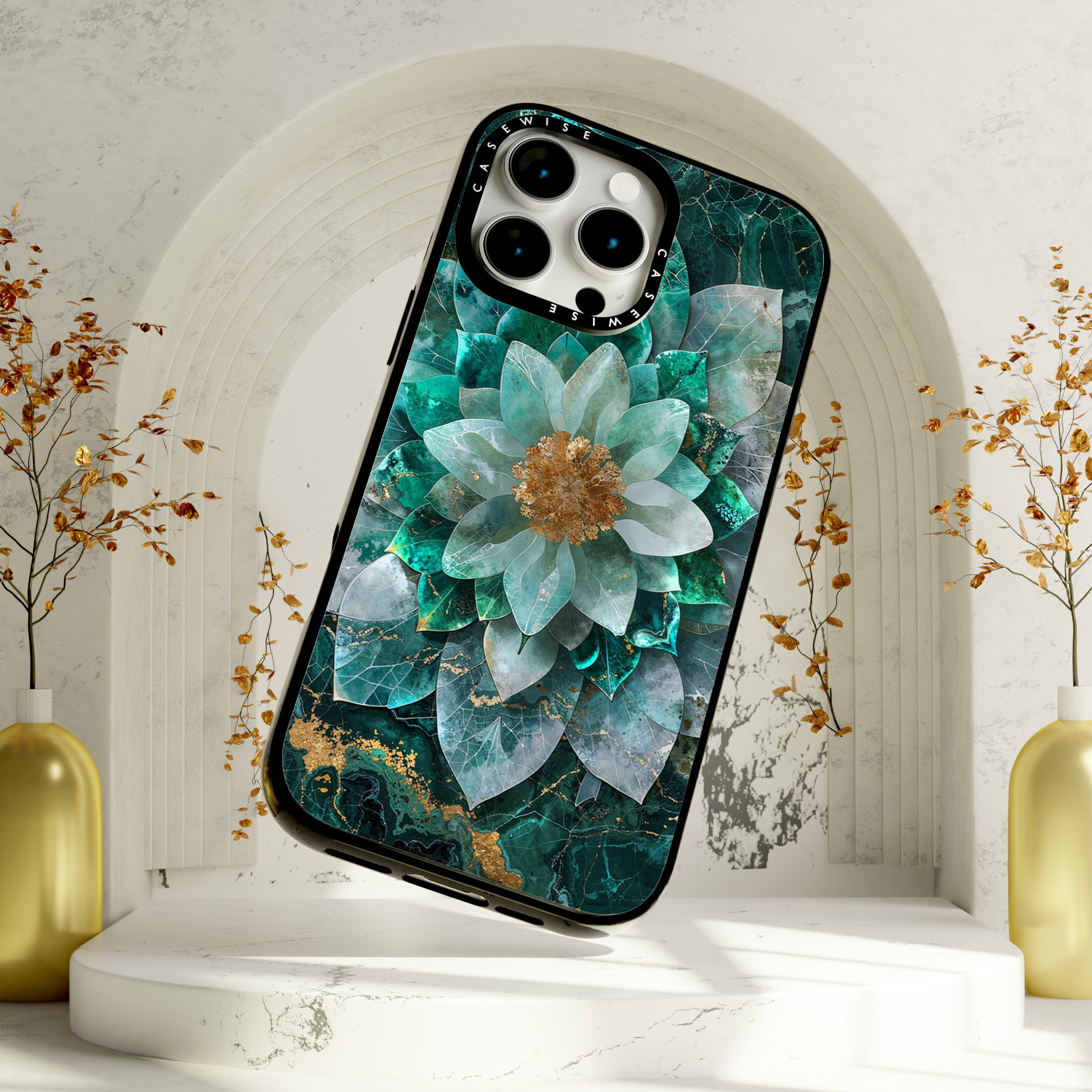 CASEWISE CASEWISE