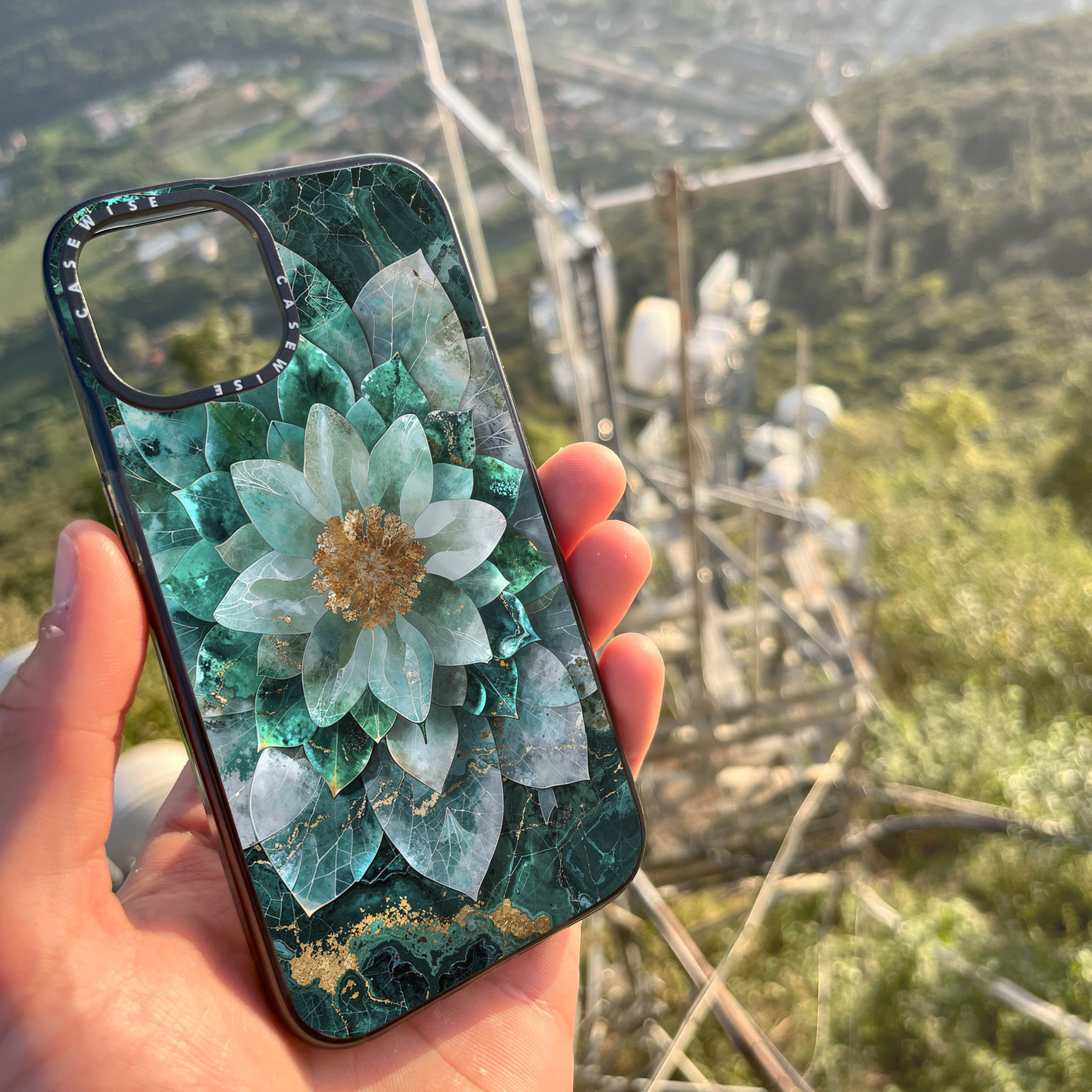 CASEWISE CASEWISE