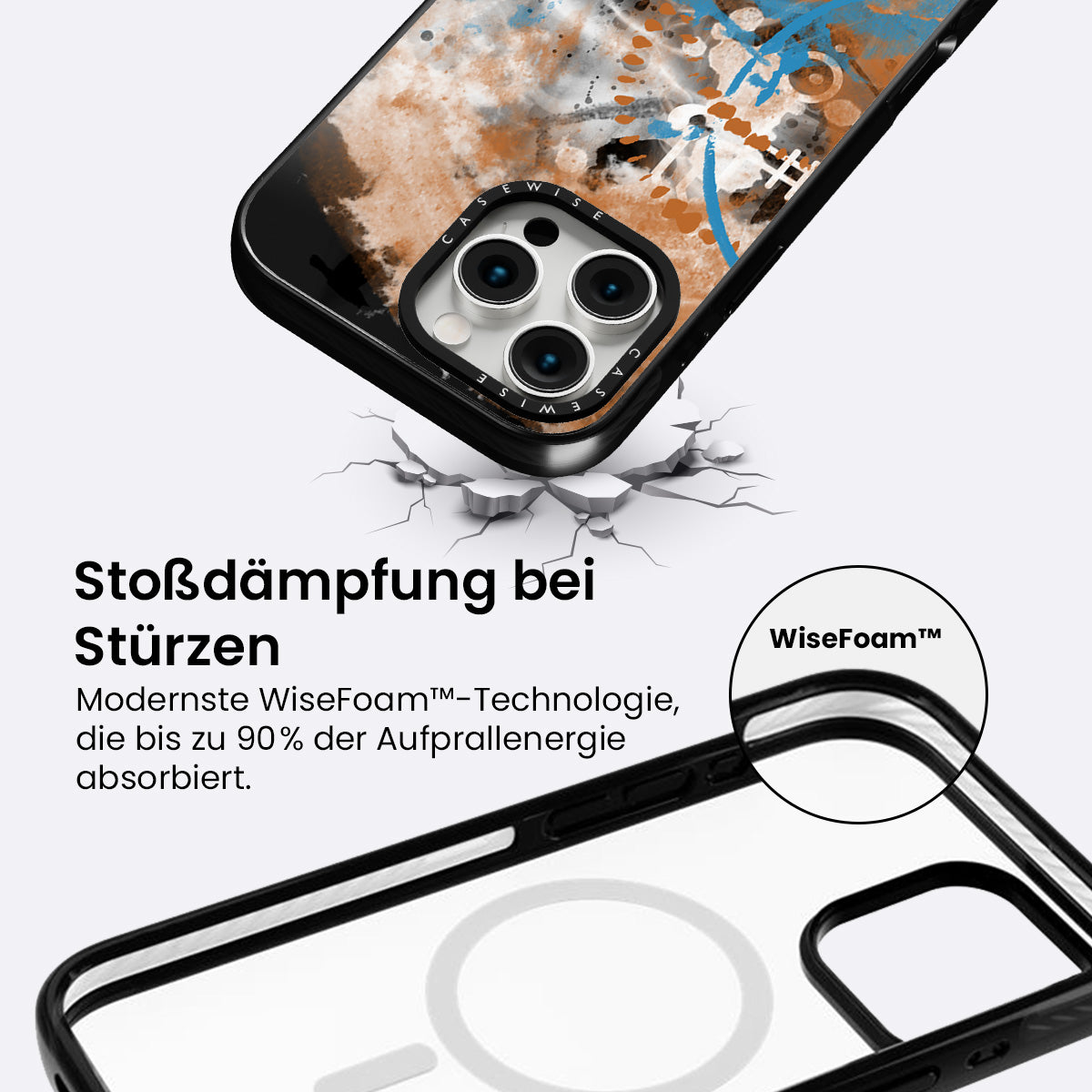 CASEWISE
CASEWISE

Stoßdämpfung bei Stürzen

Modernste WiseFoam™-Technologie, die bis zu 90% der Aufprallenergie absorbiert.

WiseFoam™