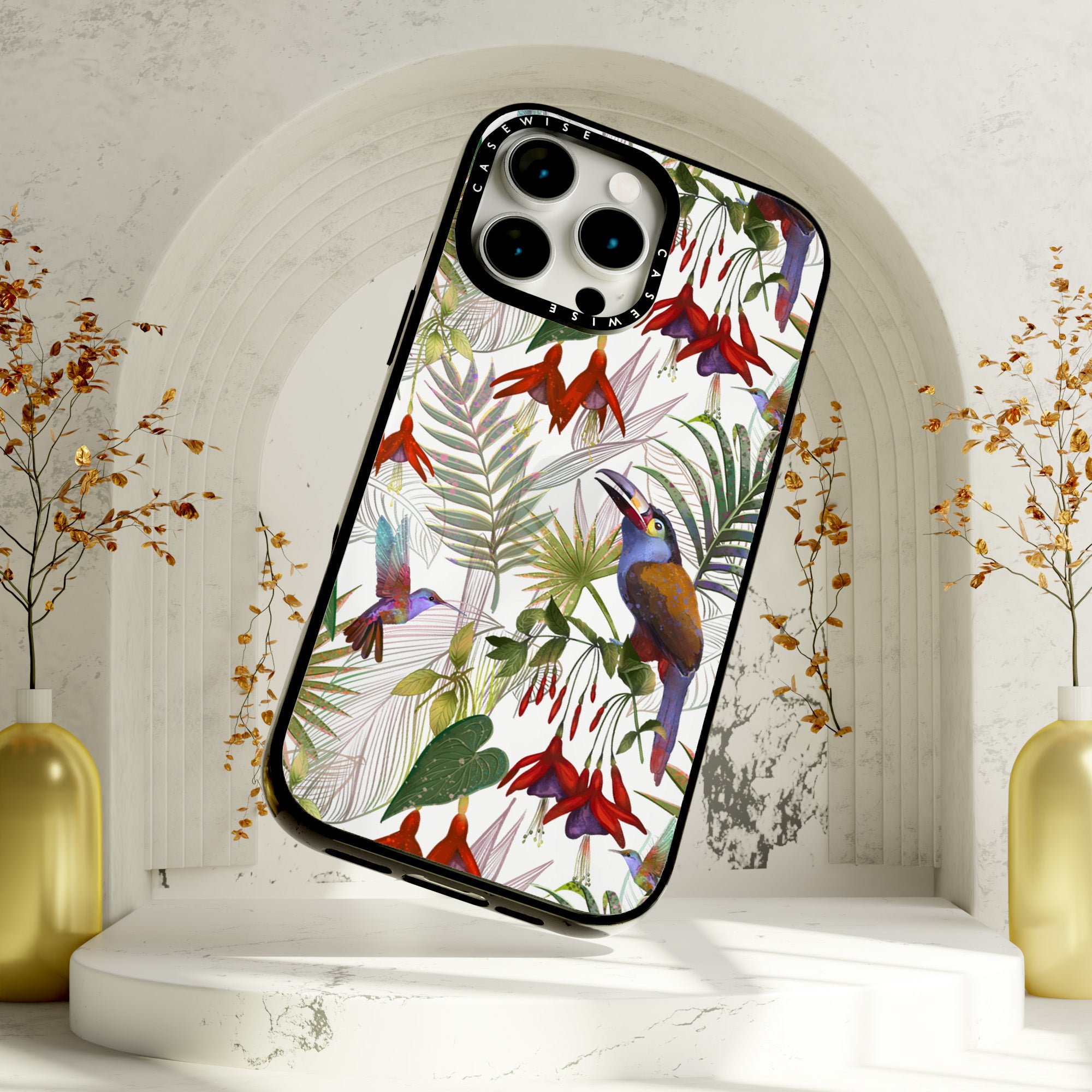 CASEWISE CASEWISE