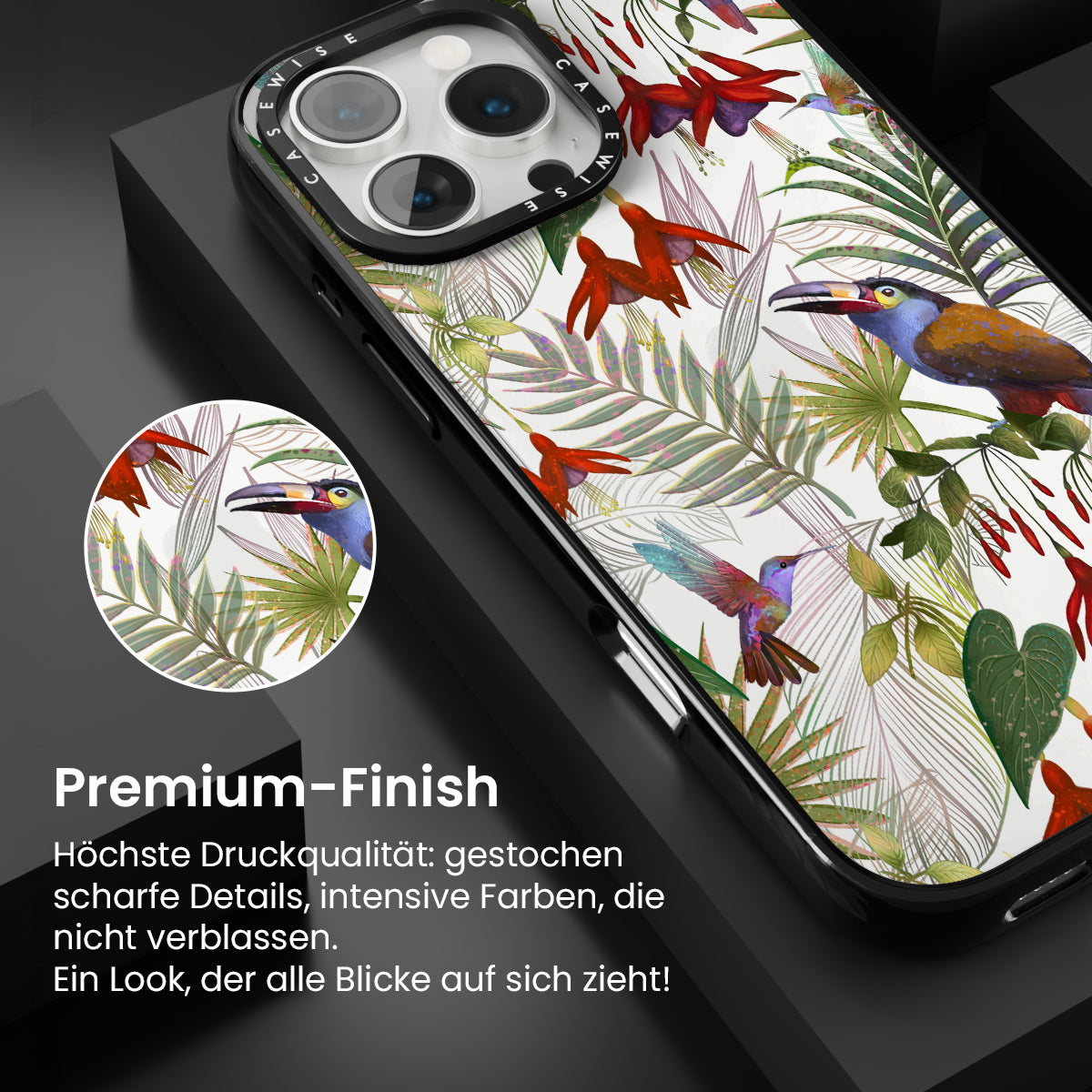 CASEWISE CASEWISE

Premium-Finish

Höchste Druckqualität: gestochen scharfe Details, intensive Farben, die nicht verblassen.
Ein Look, der alle Blicke auf sich zieht!